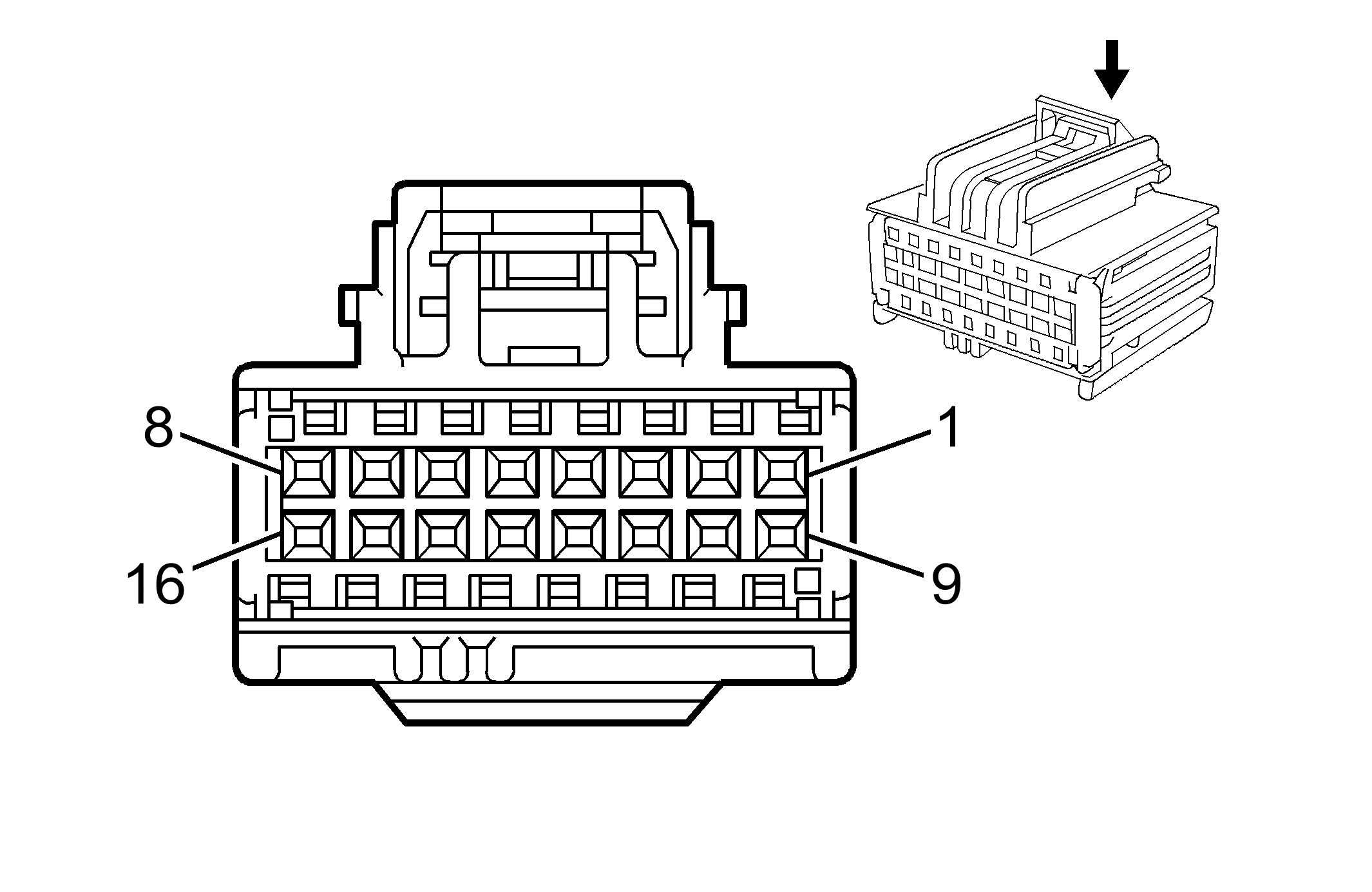 8
1
16
9