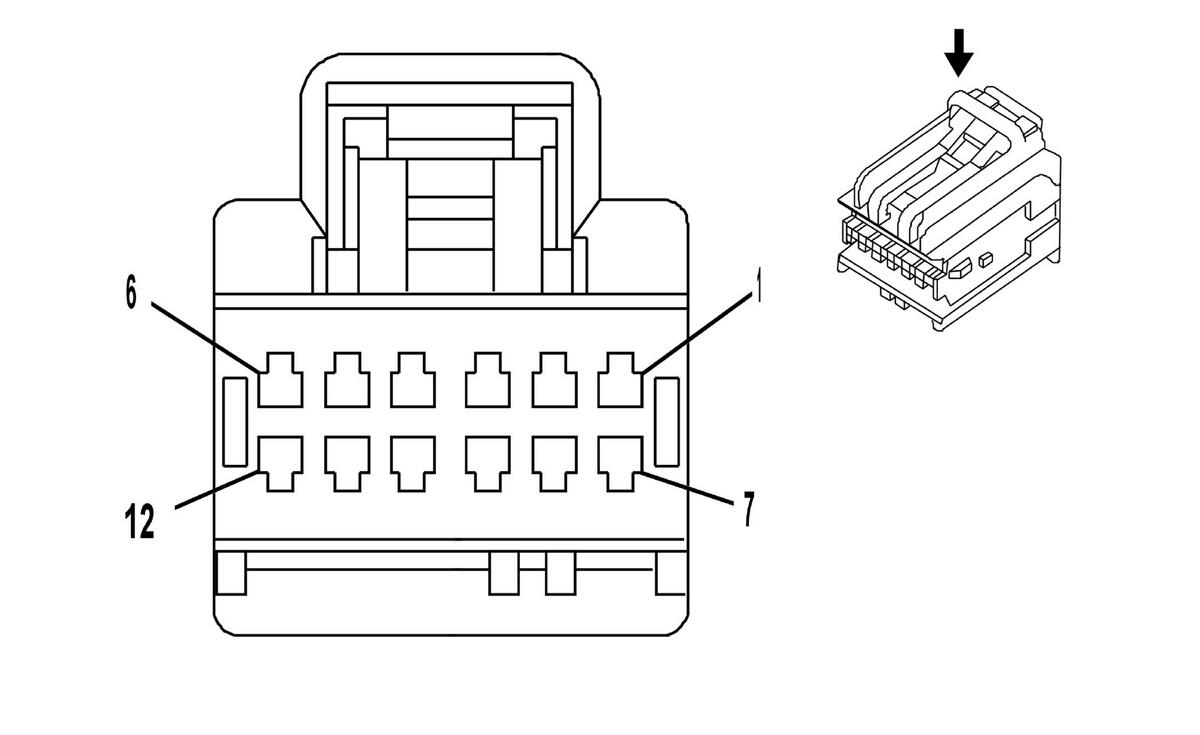 6
1
12
7