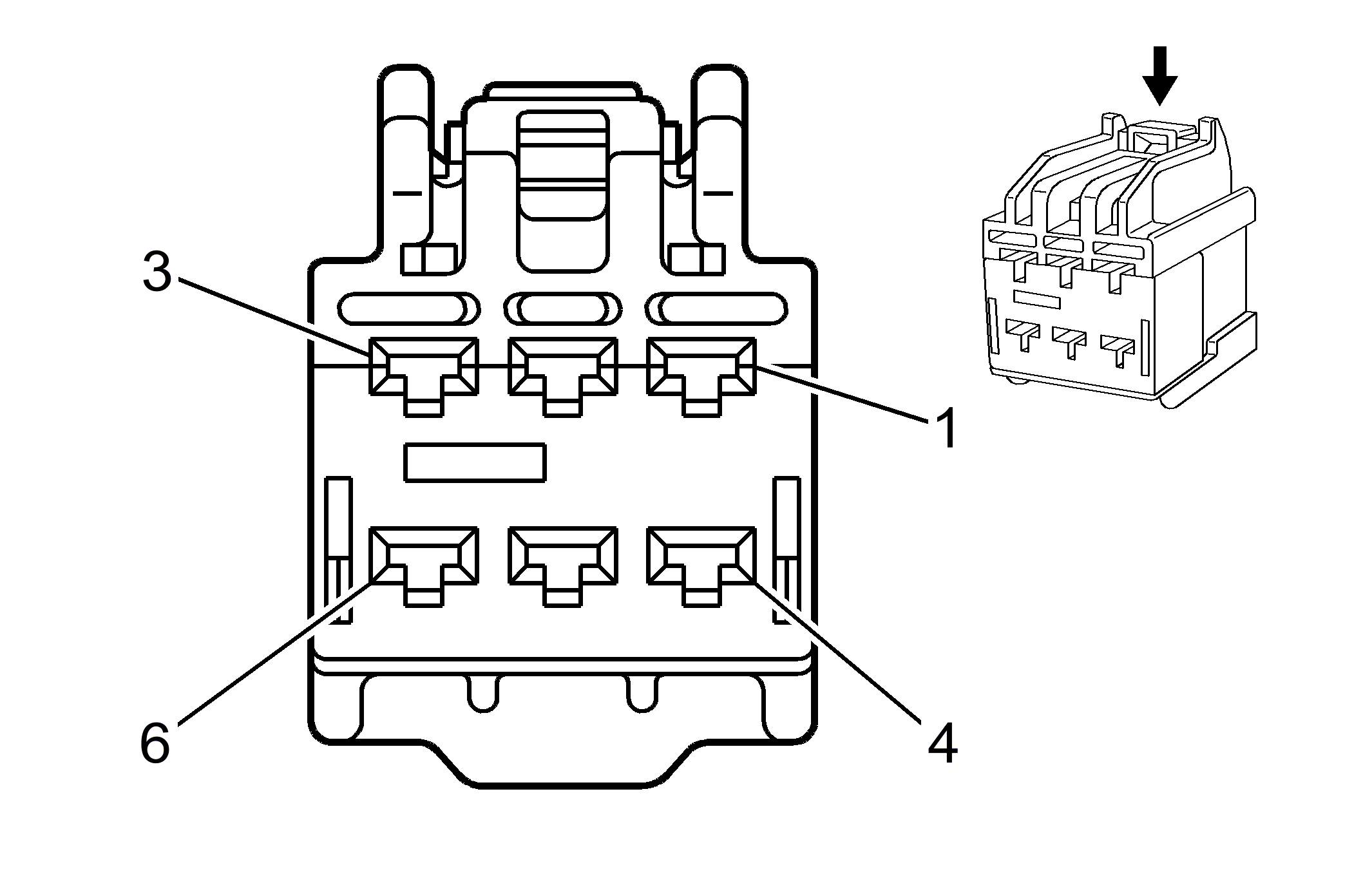 3
1
6
4