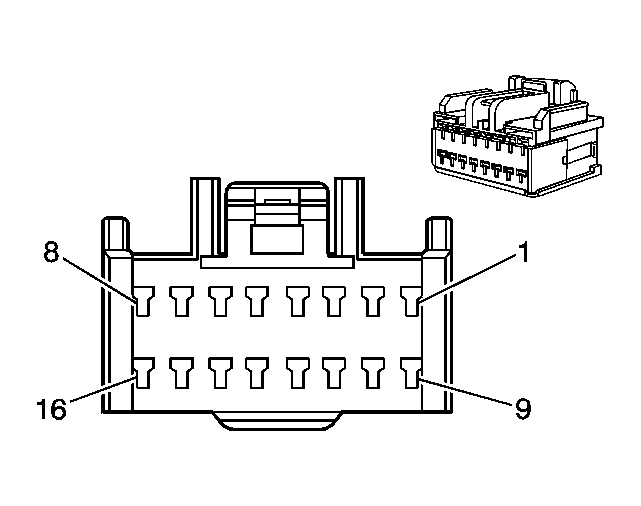 8
1
16
9