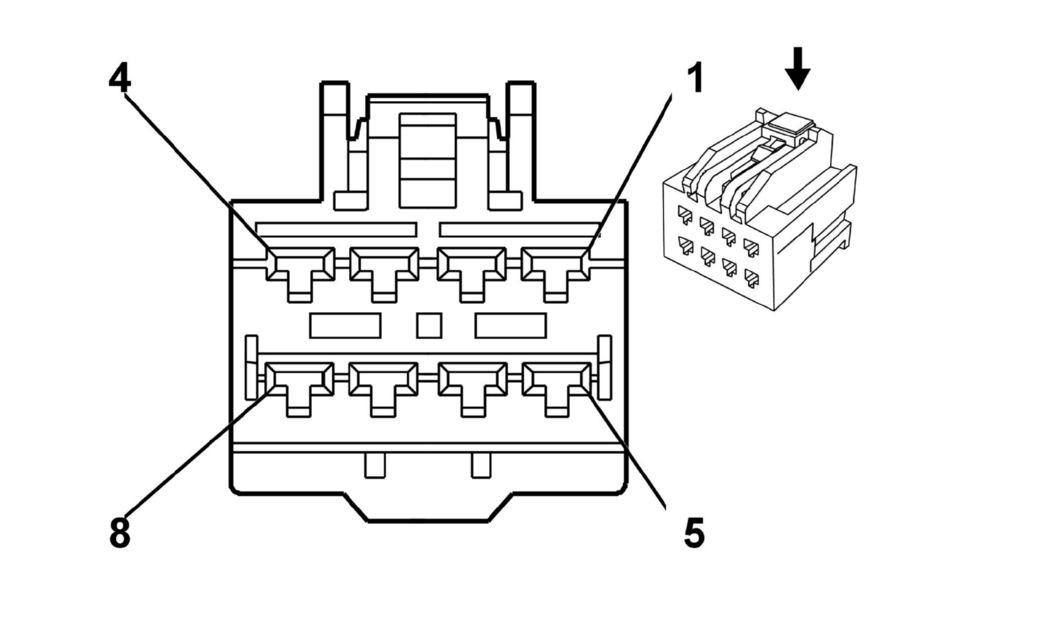 4
1
8
5