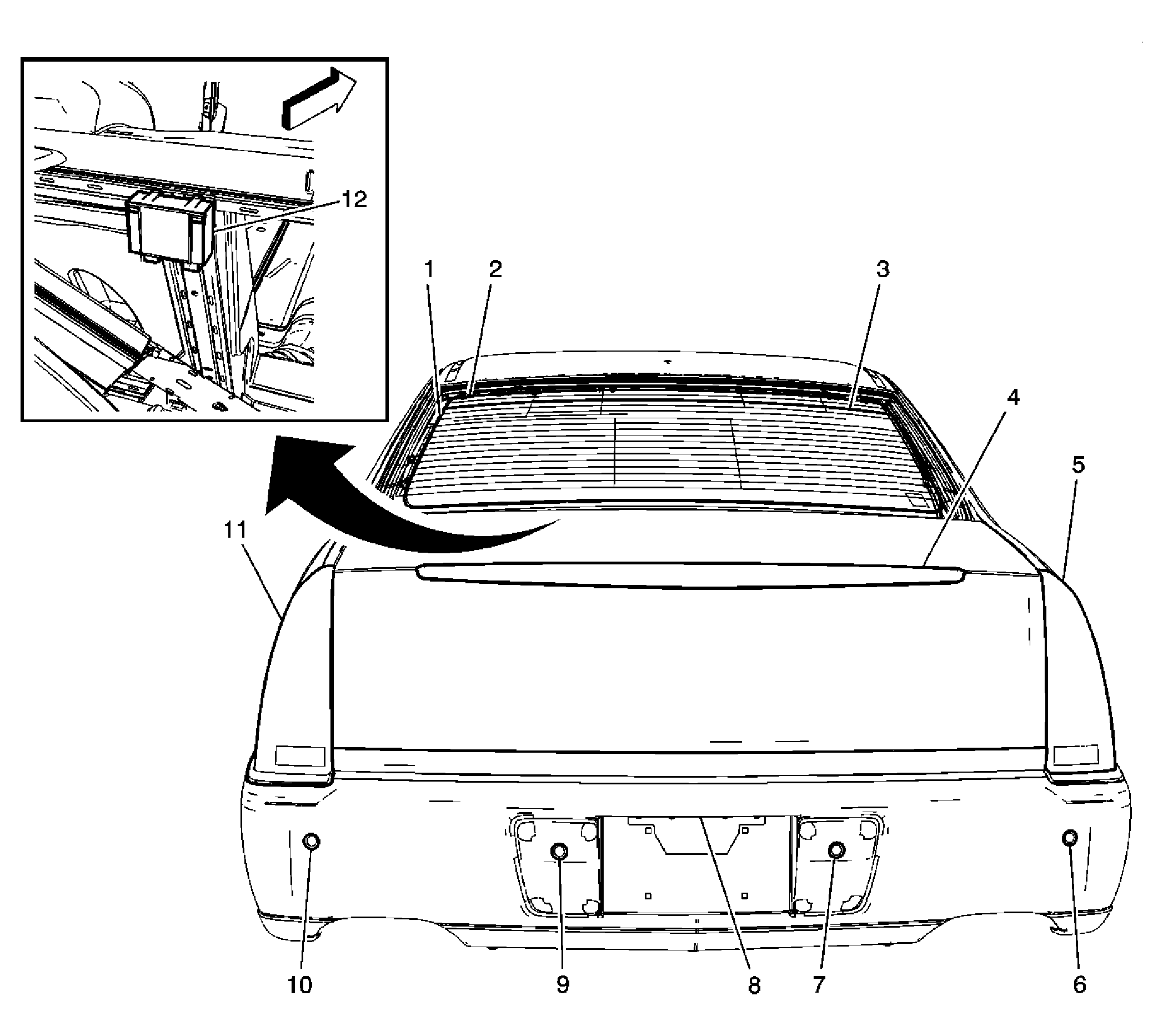 12
1
2
3
4
5
11
10
9
8
7
6