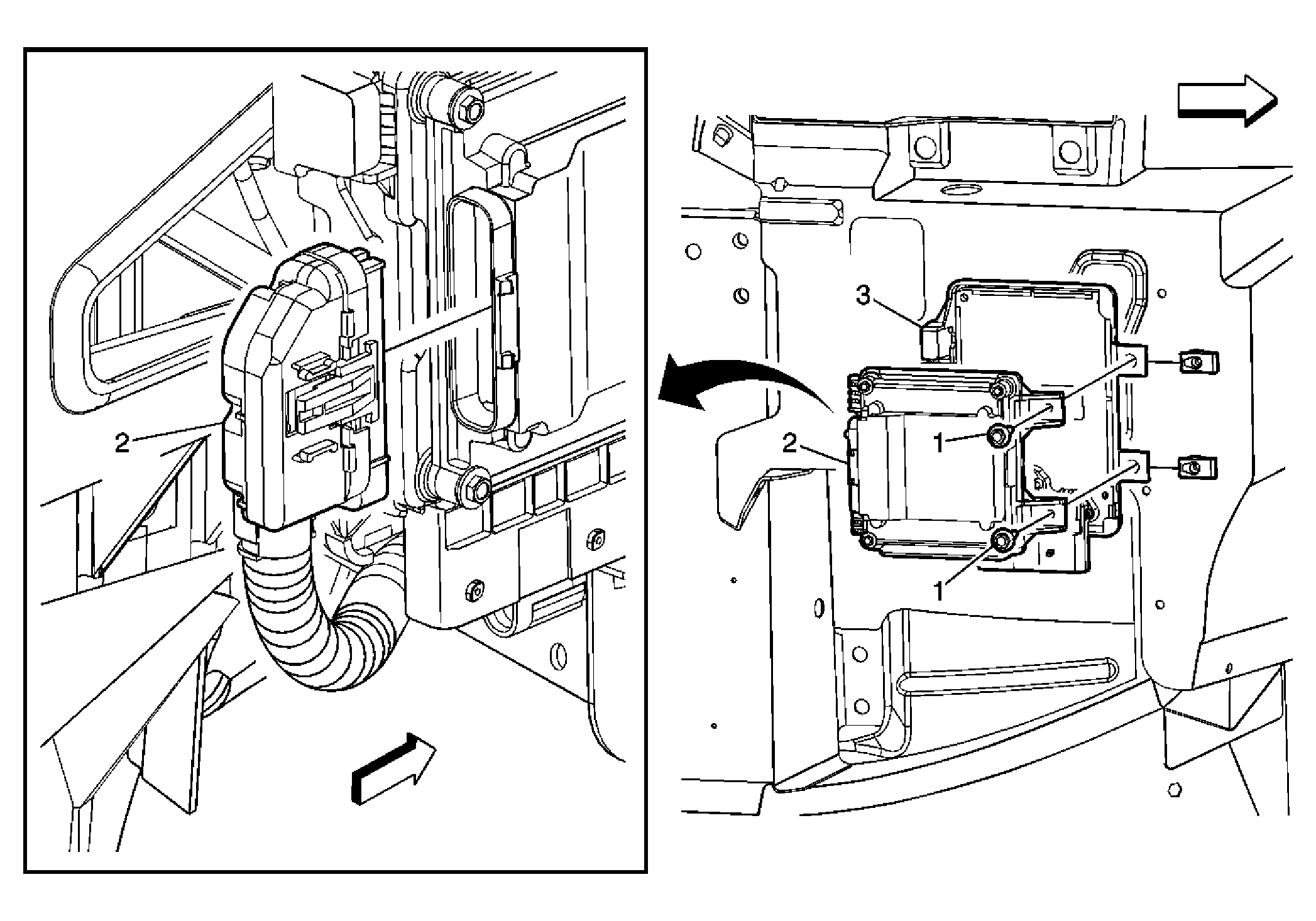 2

3

2

1

1