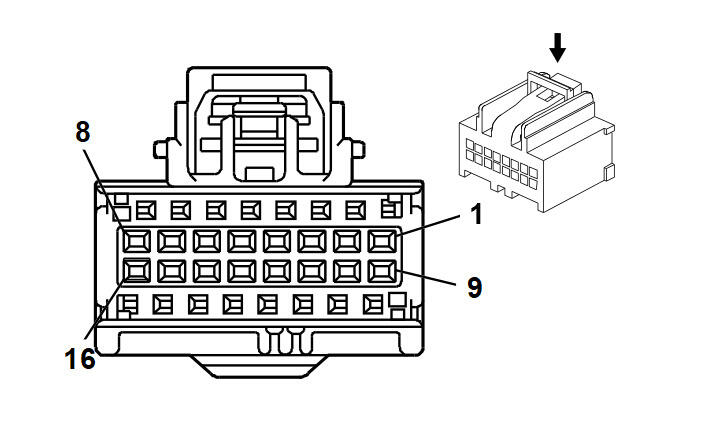 8
1
9
16