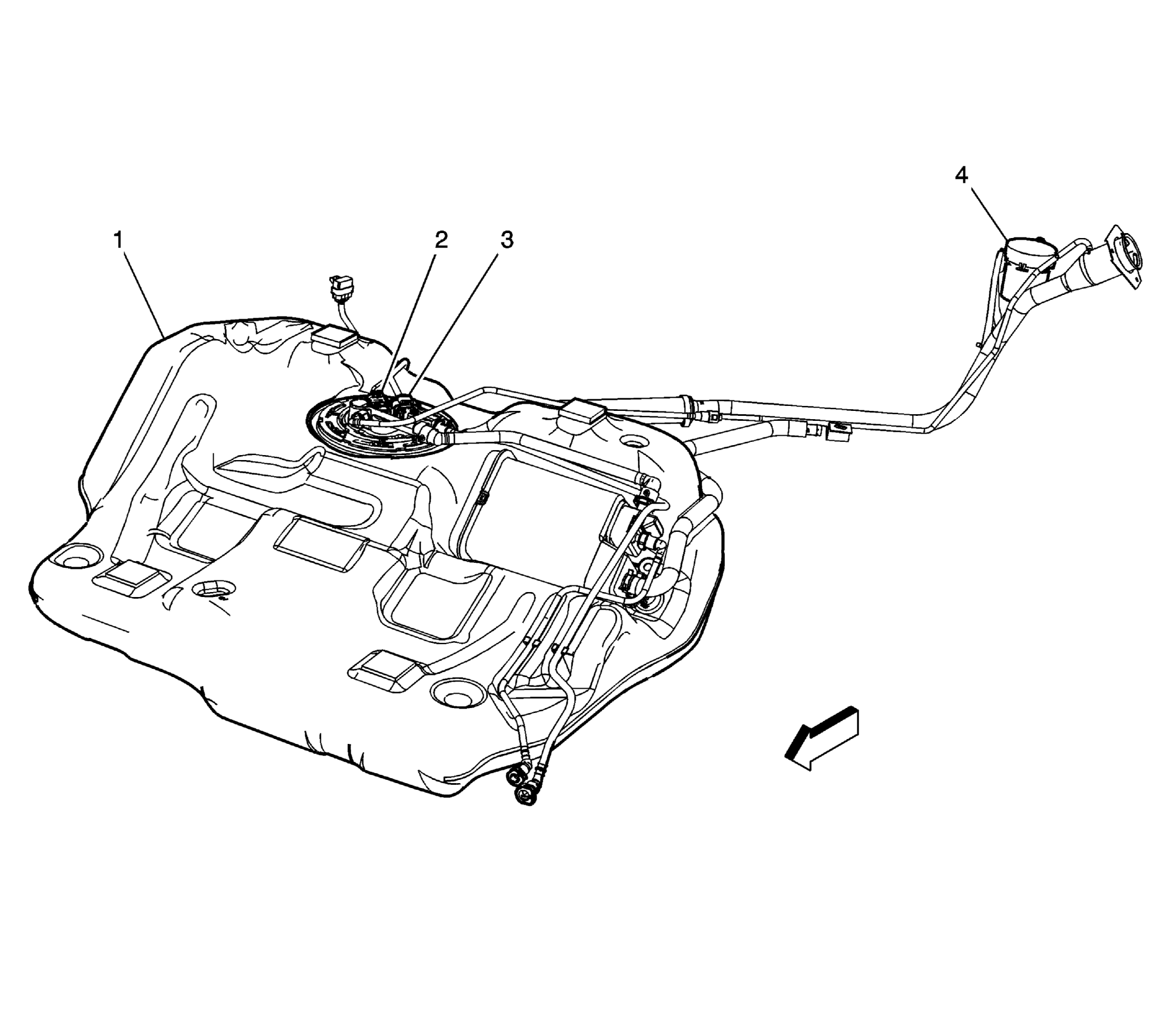 4
1
2
3