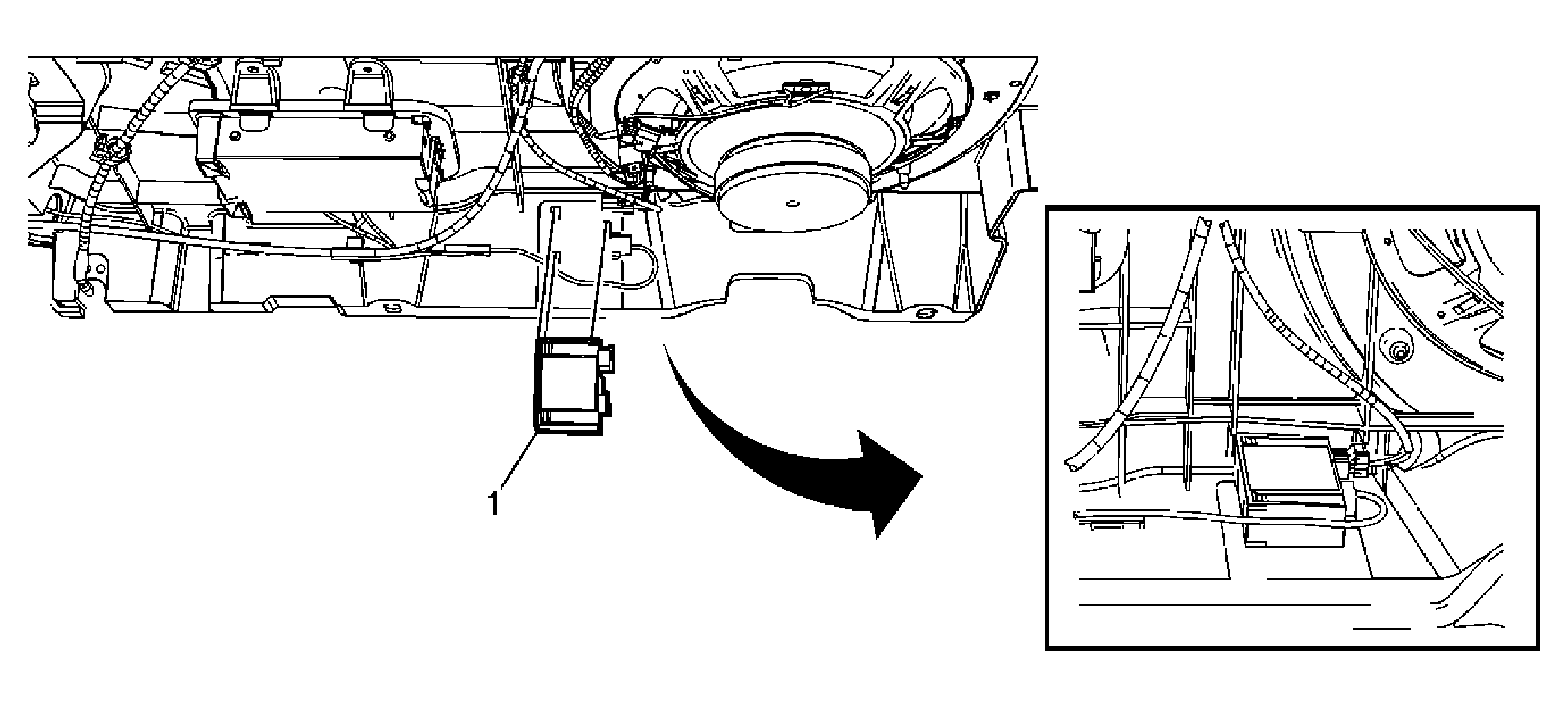 1