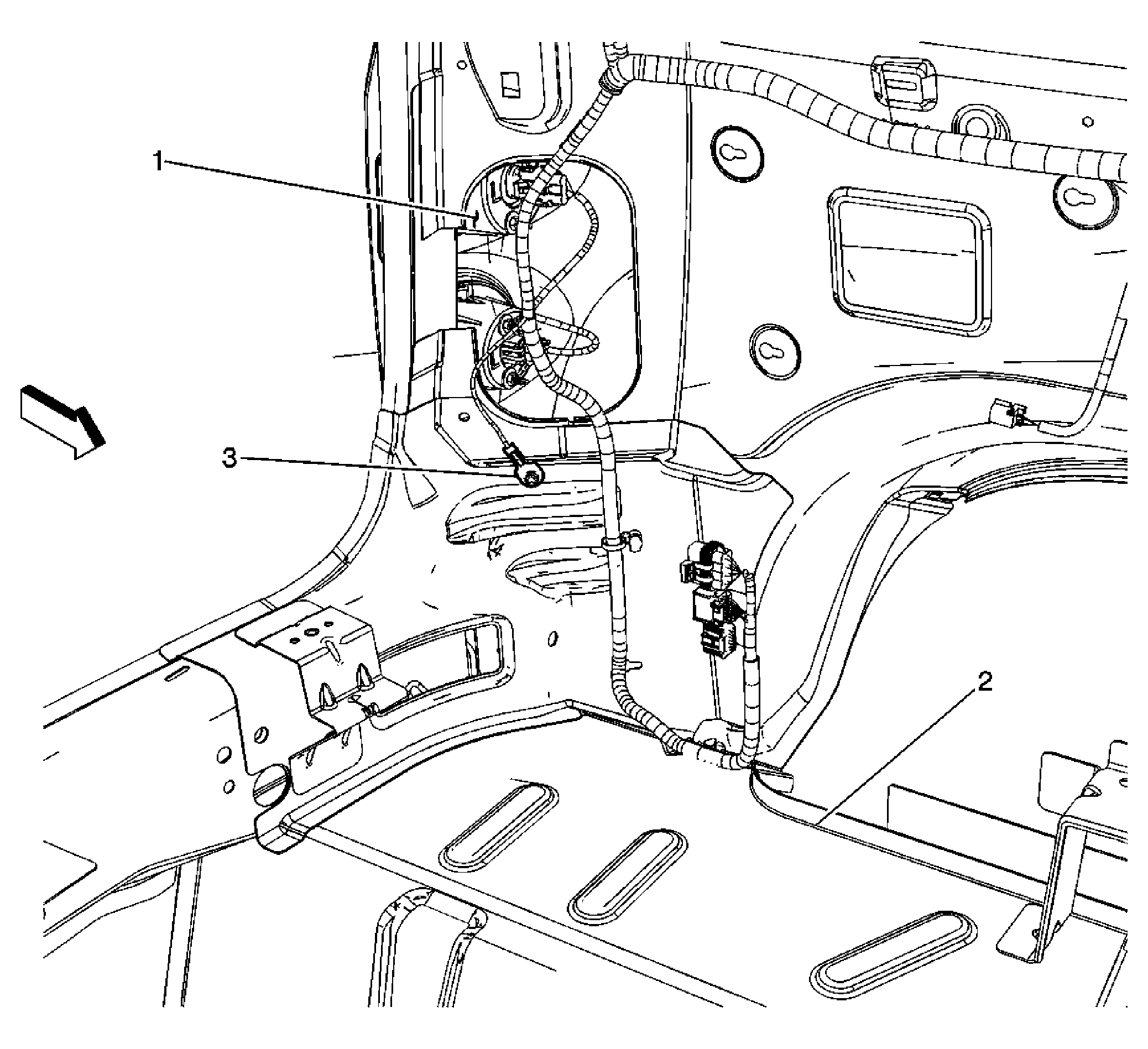 1

3

2