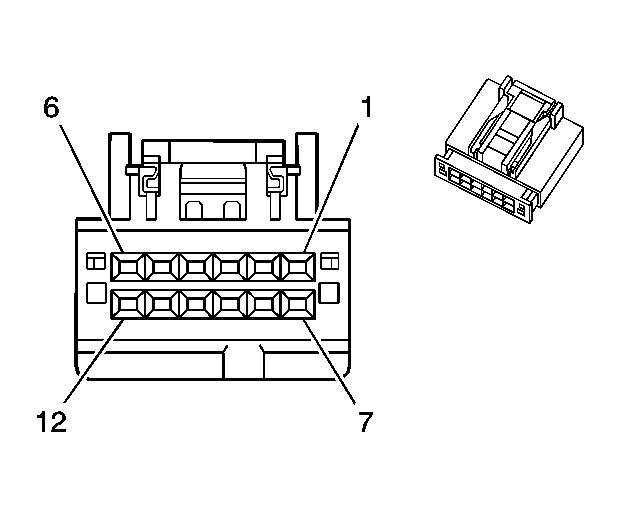 6
1
12
7