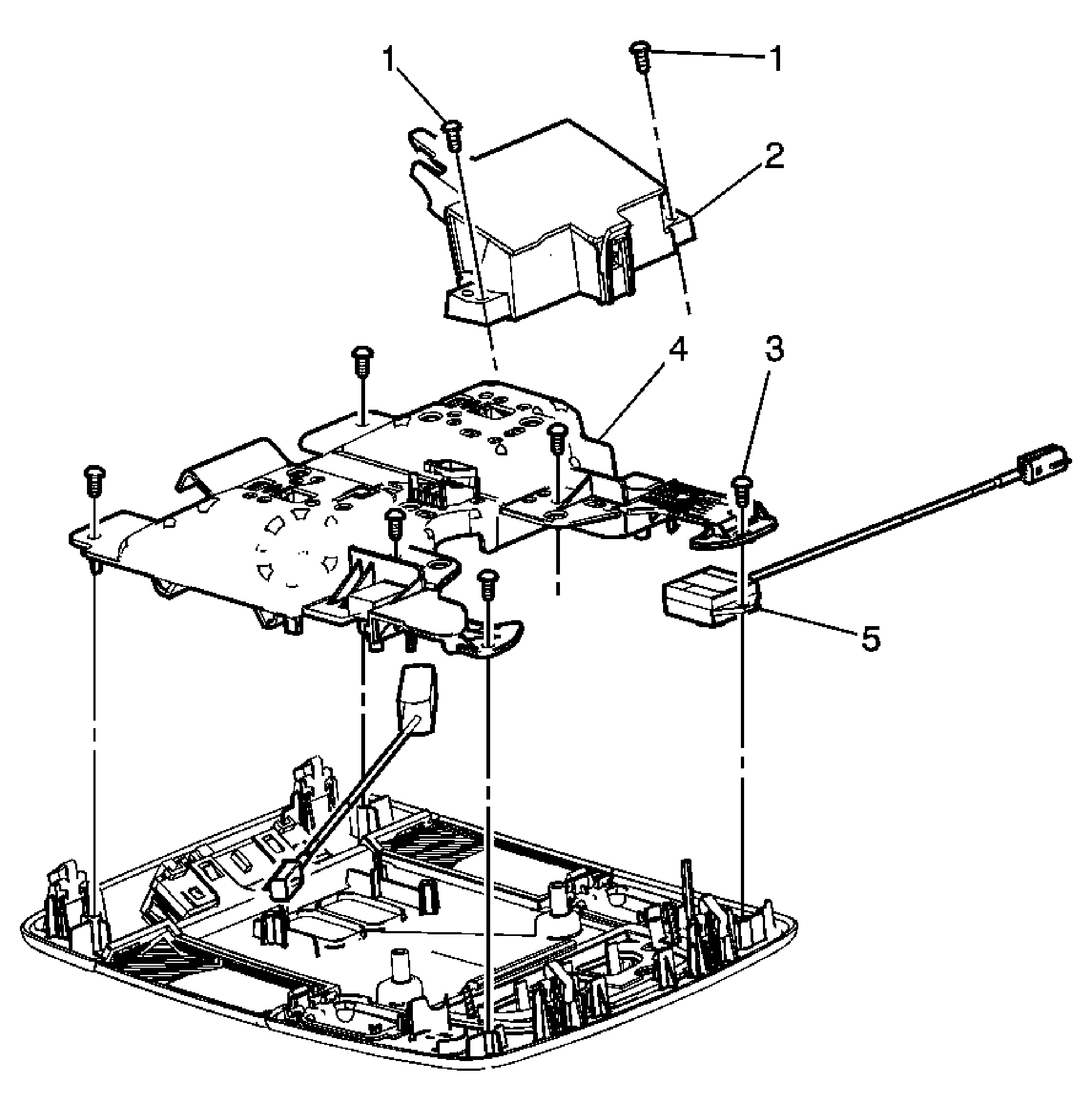 1
1
2
4
3
5