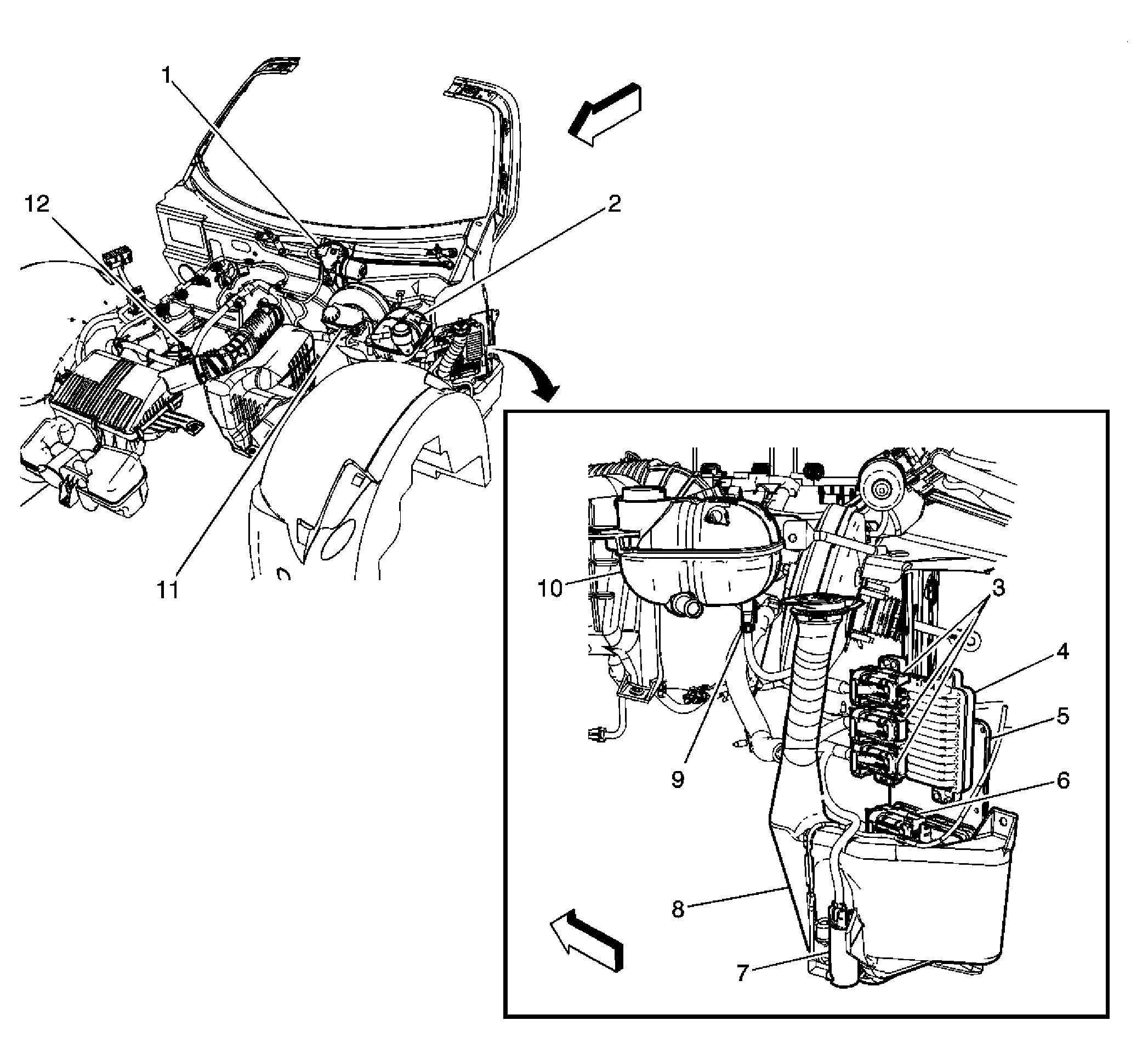 1
12
2
11
10
3
4
5
9
6
8
7