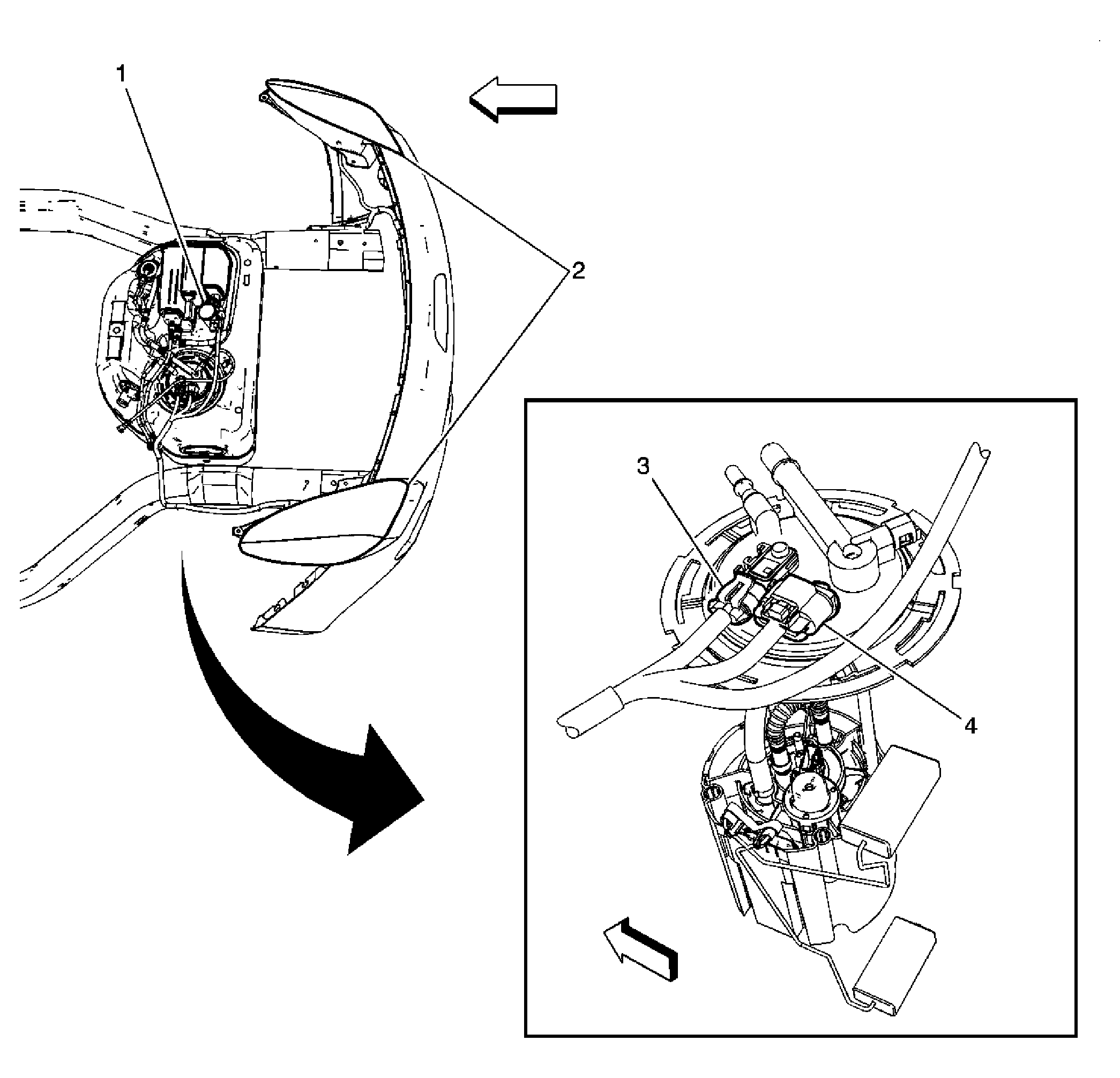 1

2

3

4