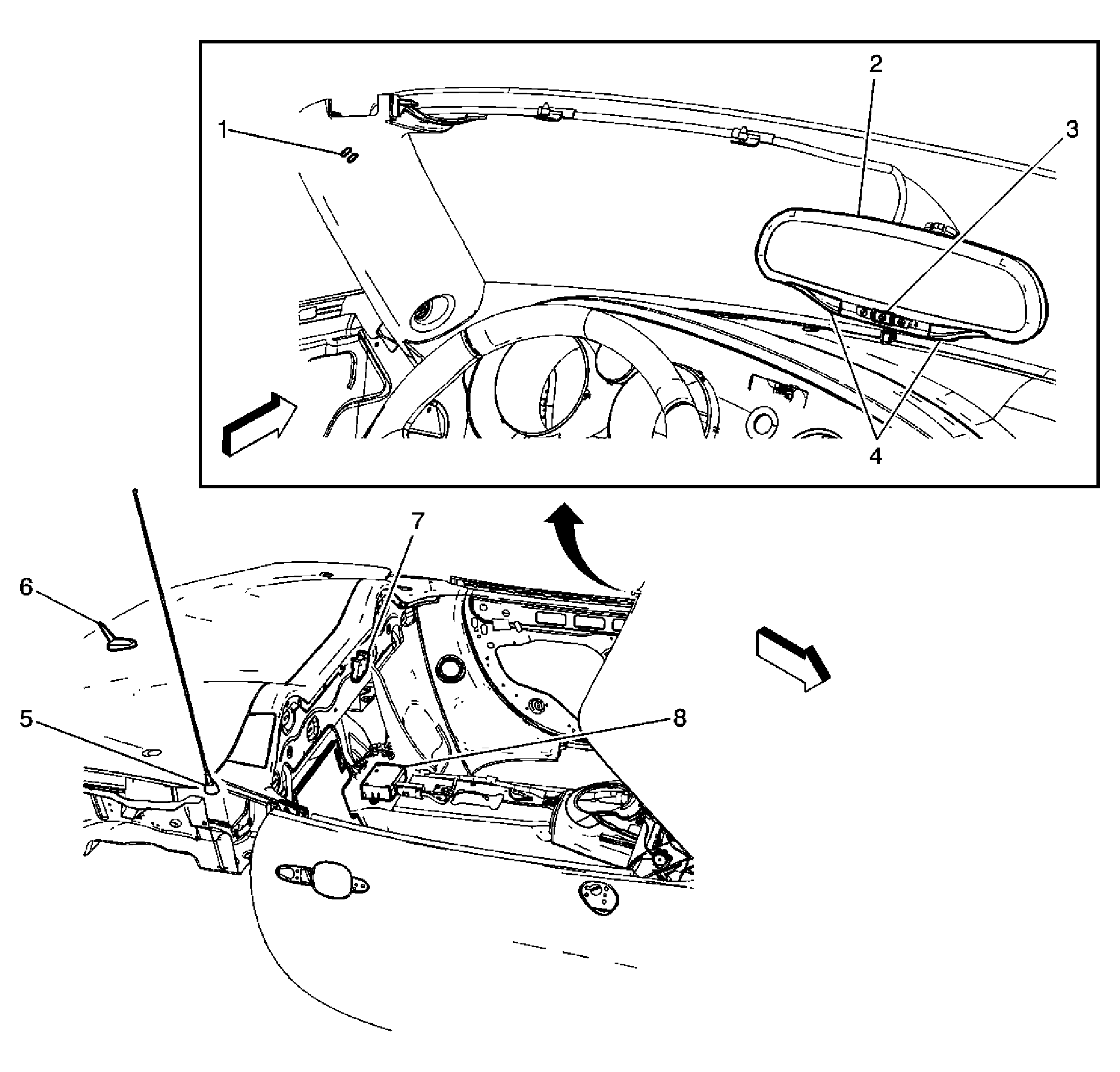 2
1
3
4
7
6
5
8