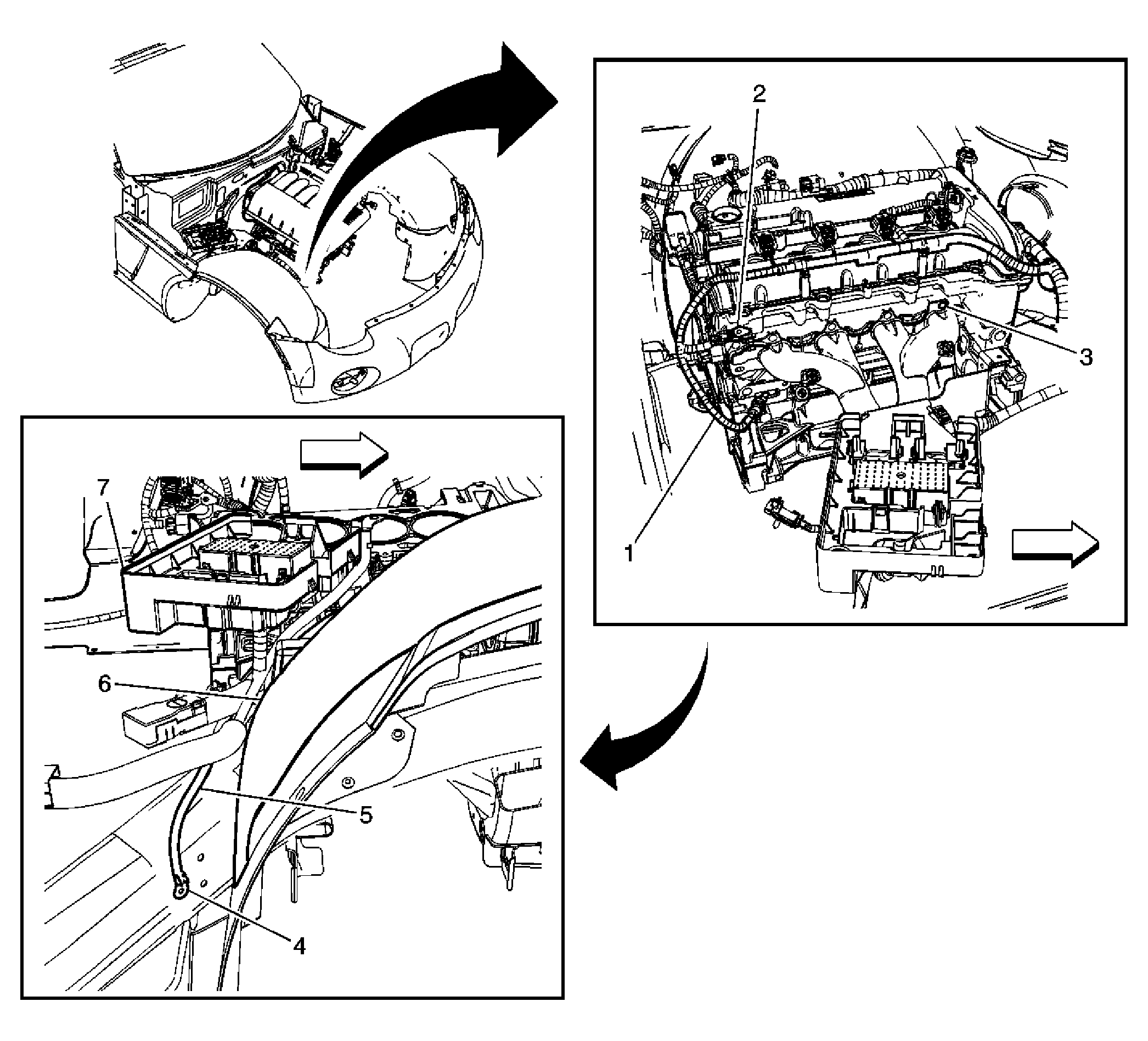 2
3
1
7
6
5
4