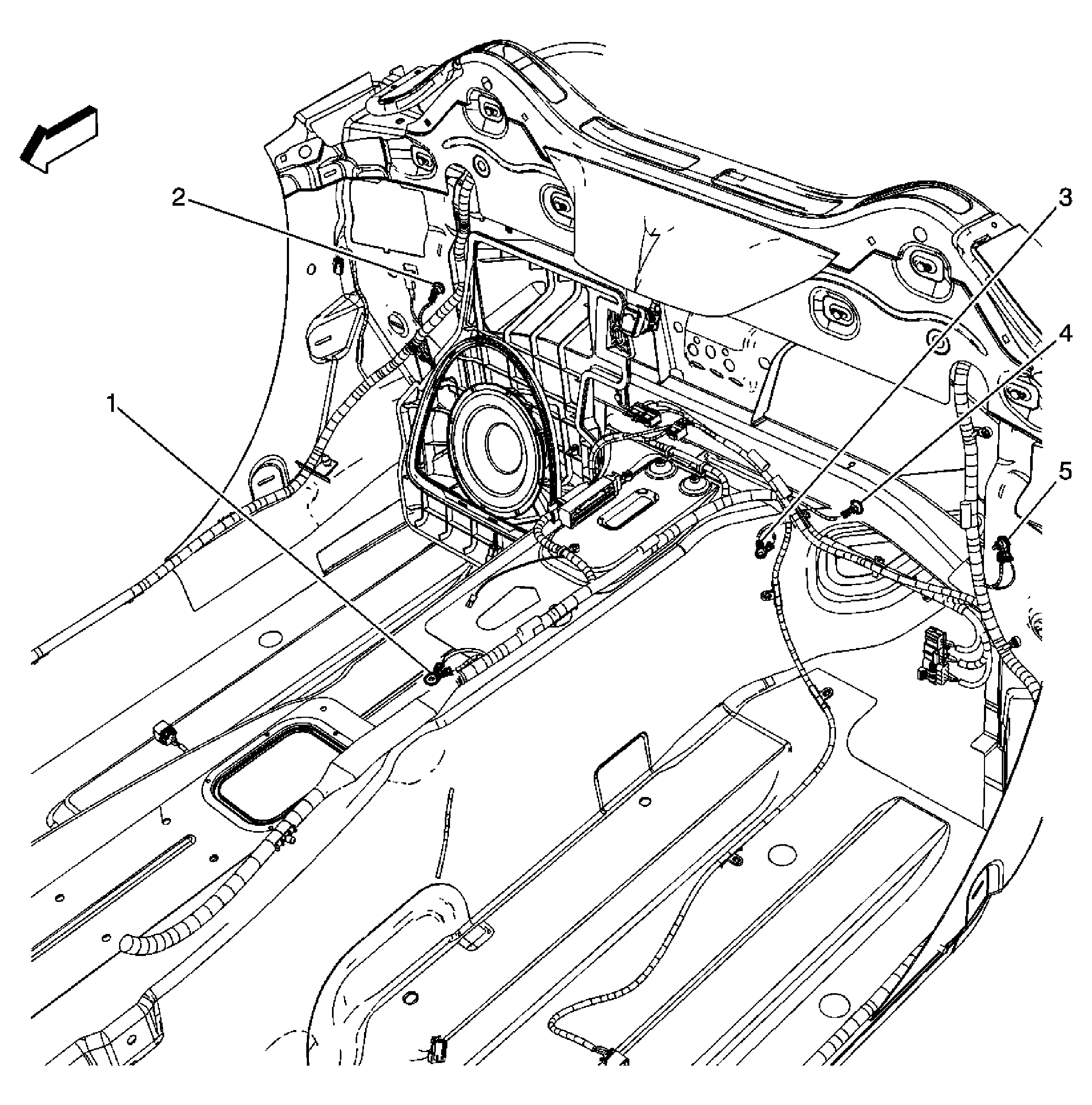 2
3
4
1
5