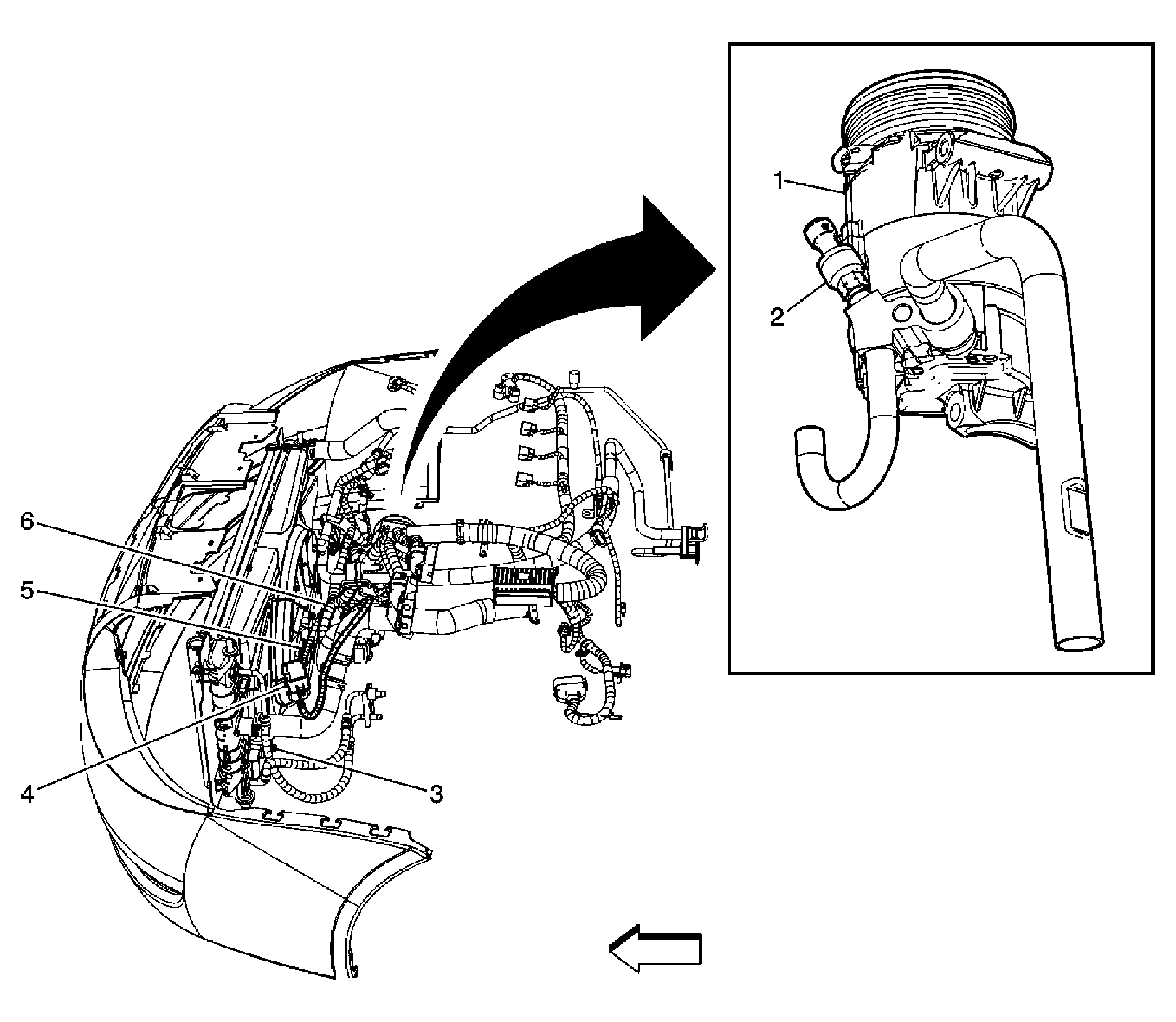 1
2
6
5
4
3