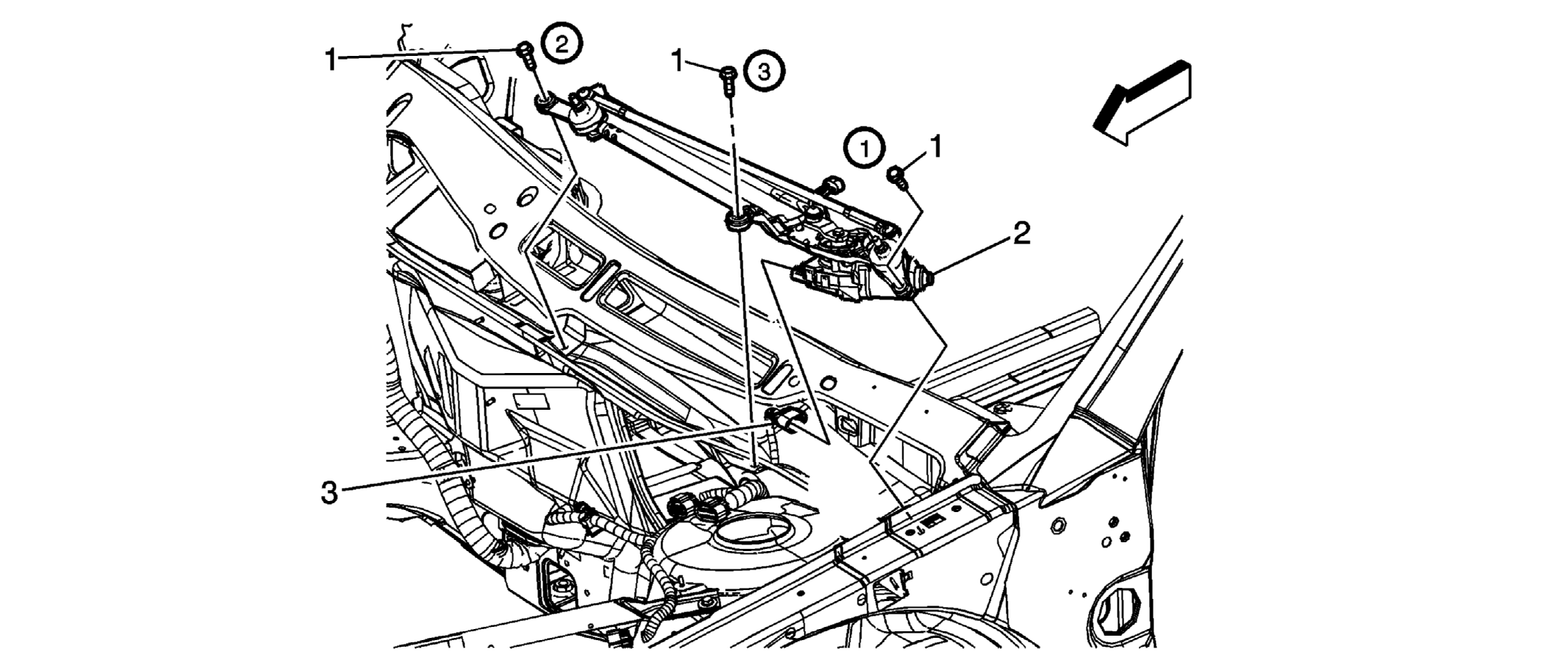 1
2
1
3
1
1
2
3