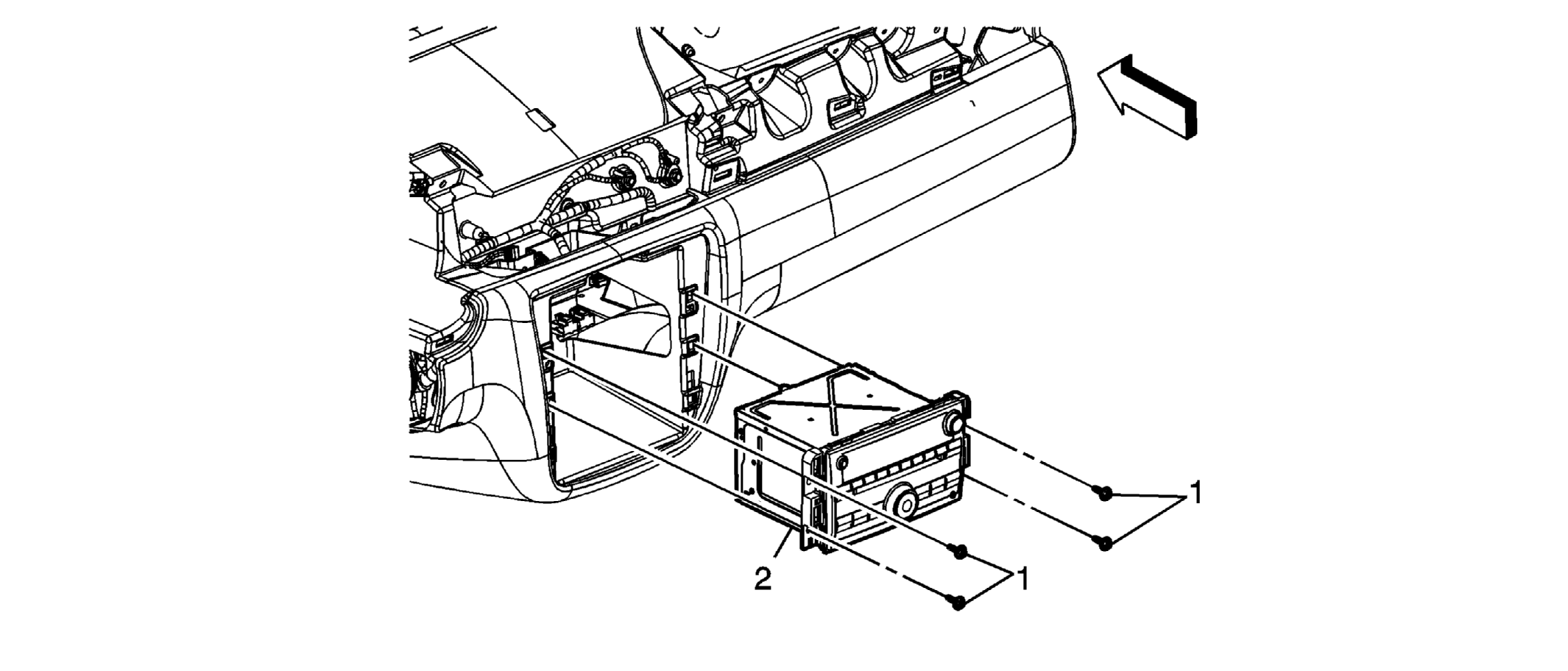 1
2
1