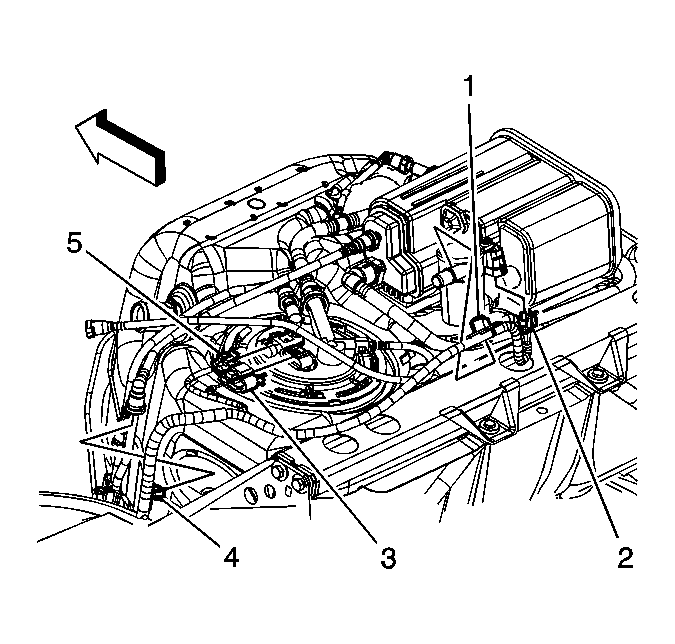 1
5
4
3
2