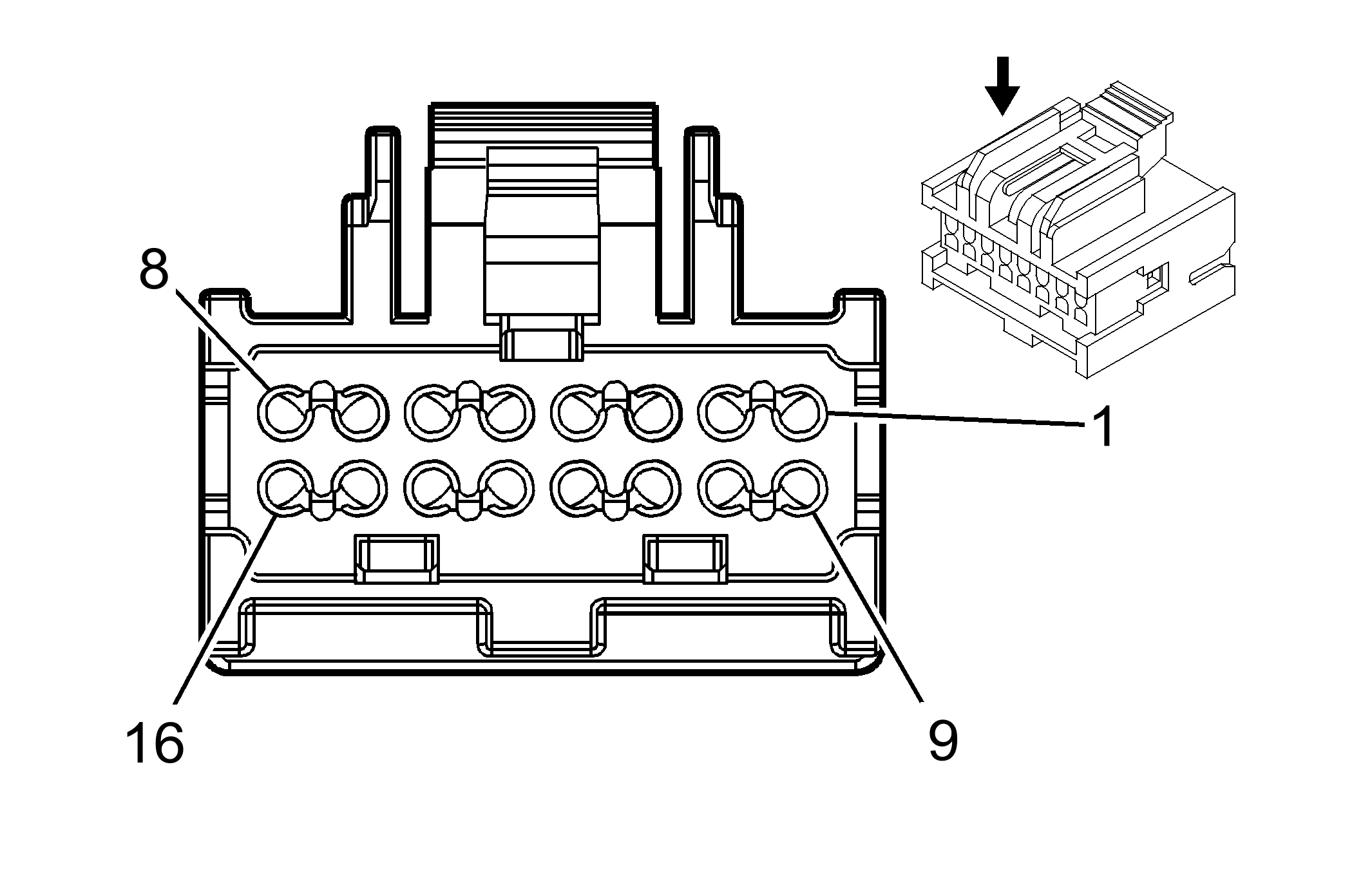 8
1
16
9