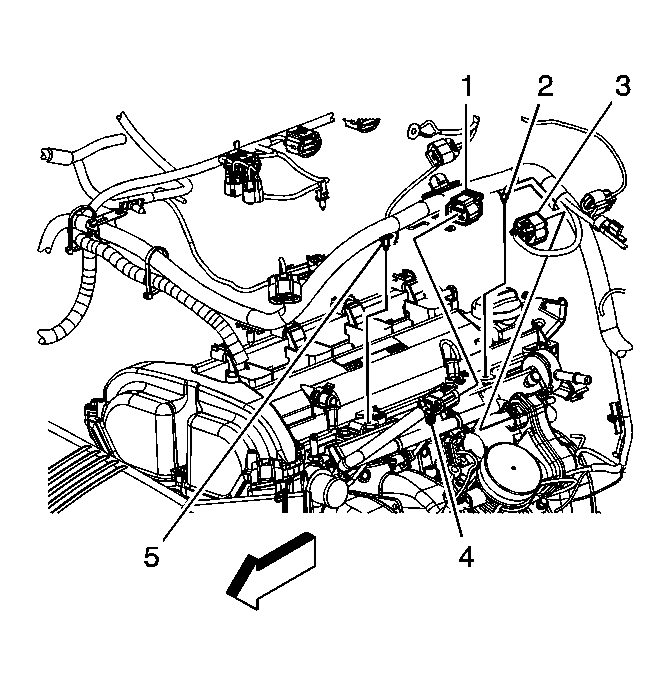 1
2
3
5
4