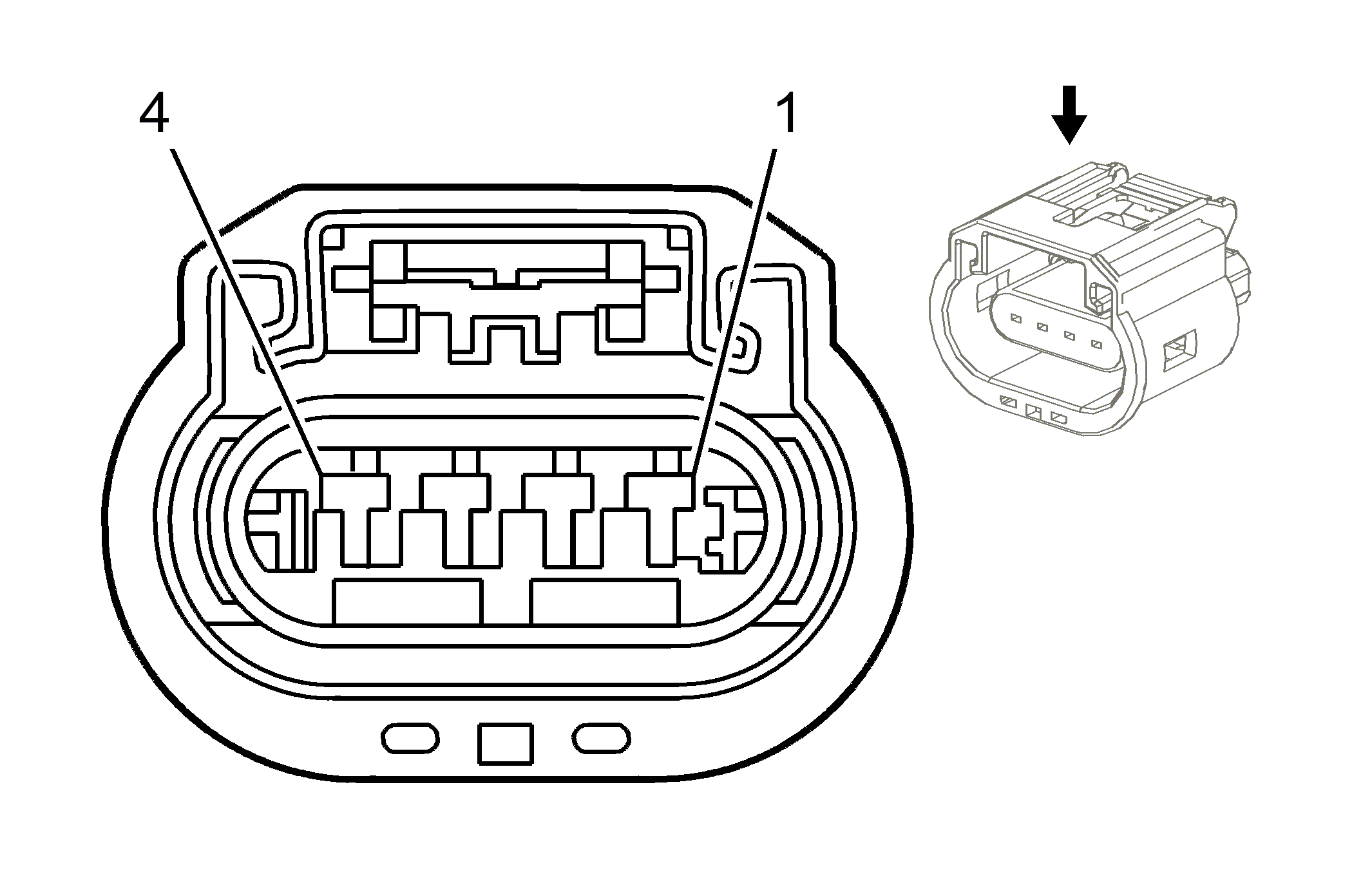 4
1