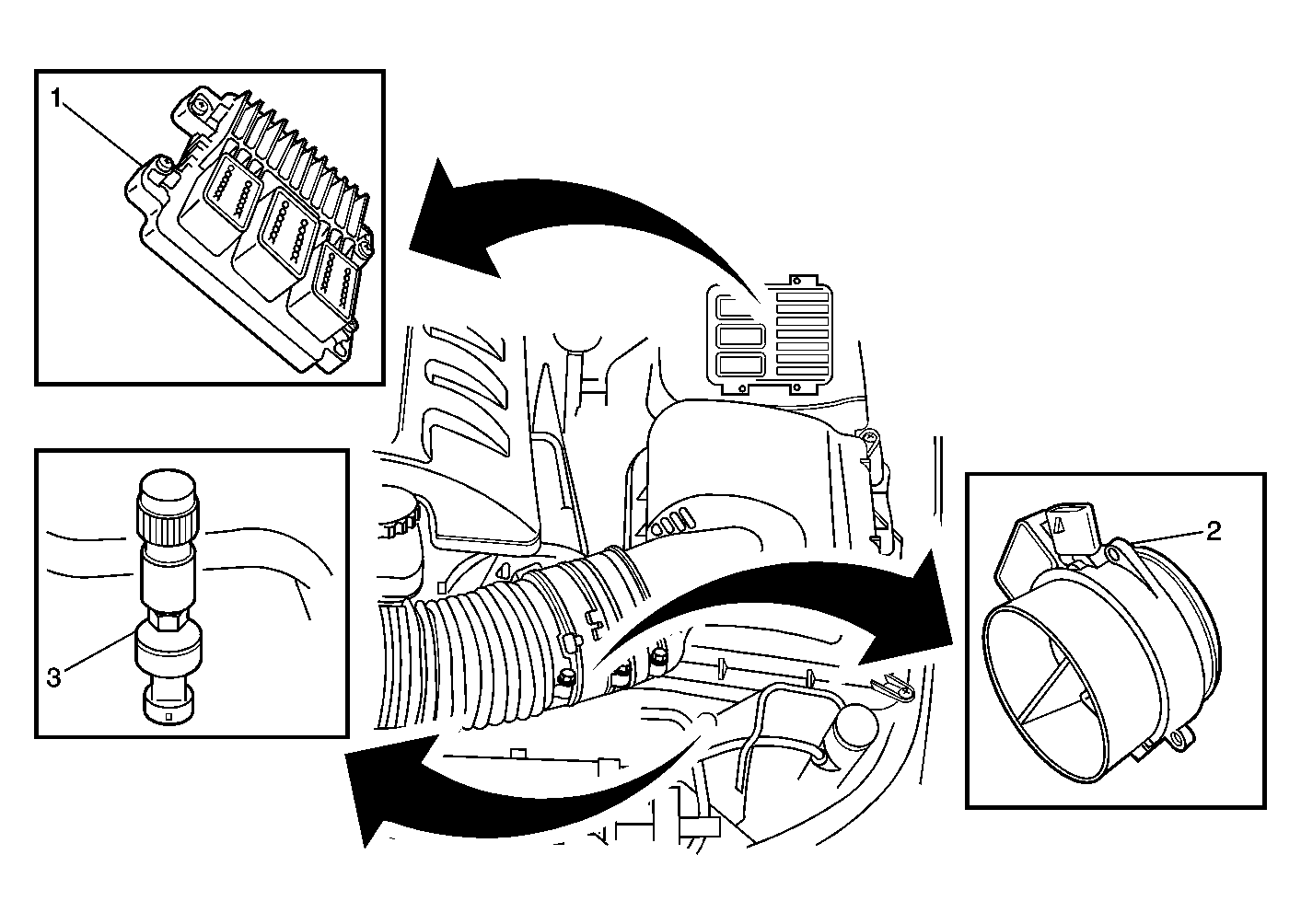 1

3

2