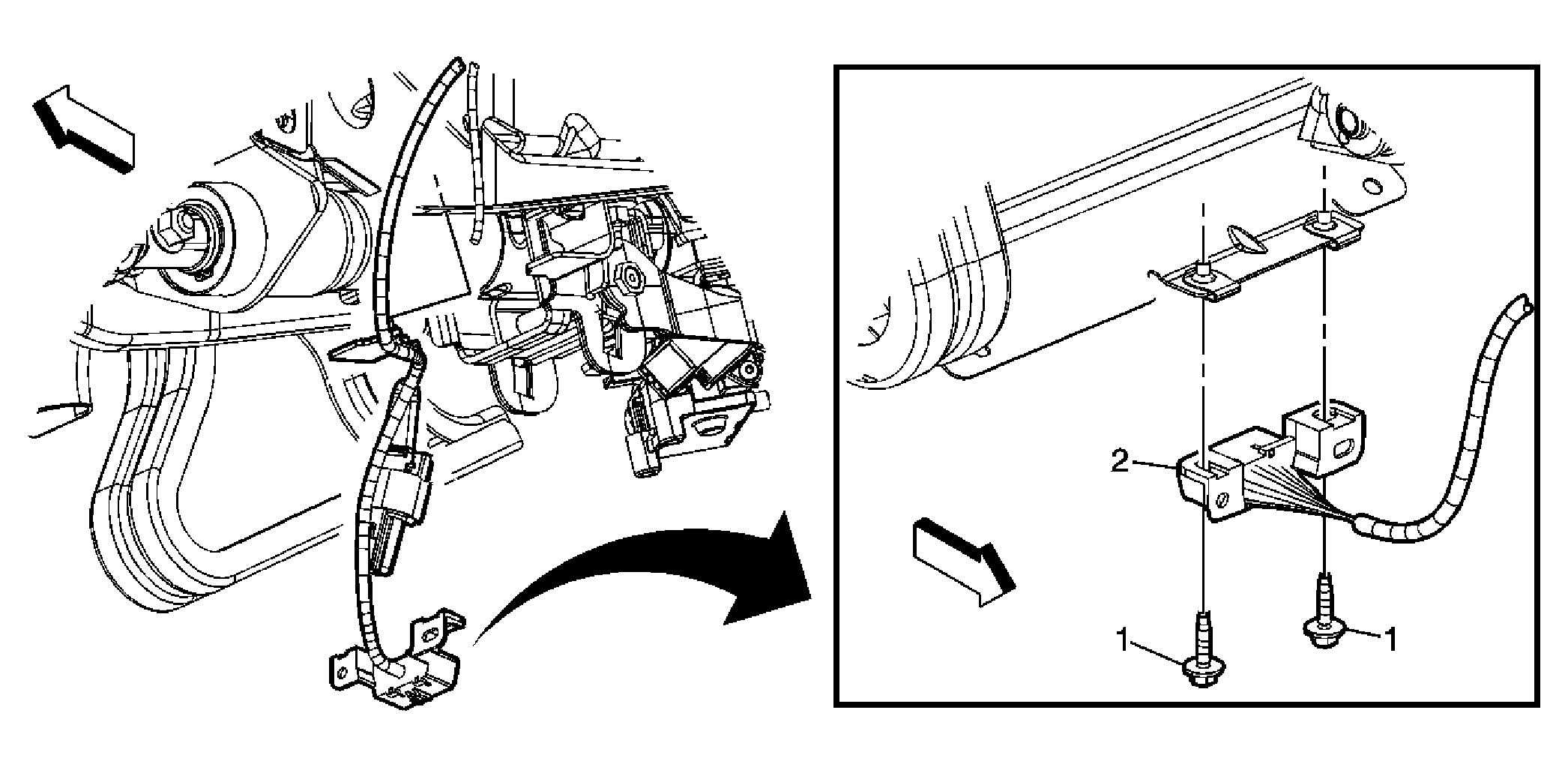 2

1

1