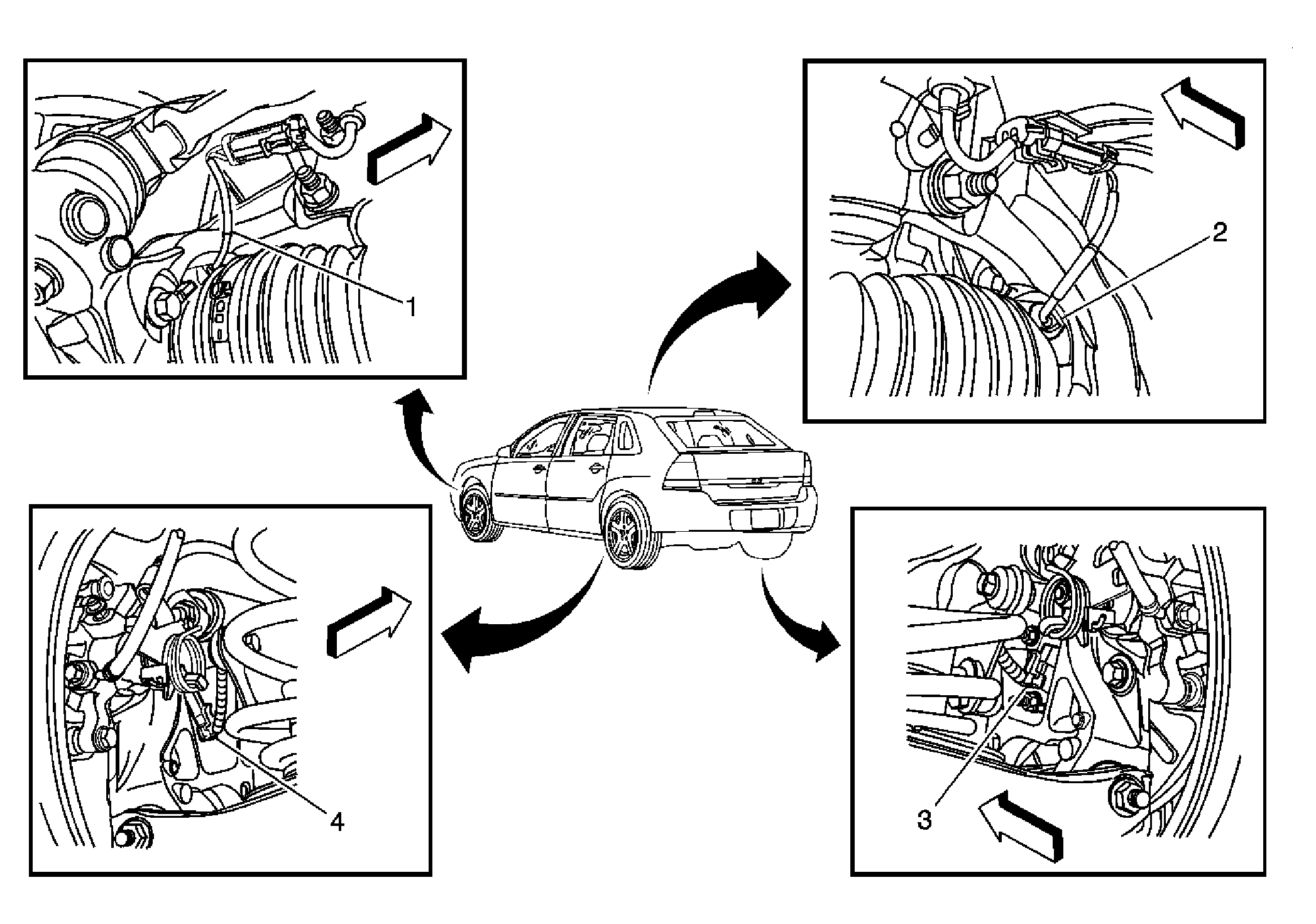 1

2

4

3