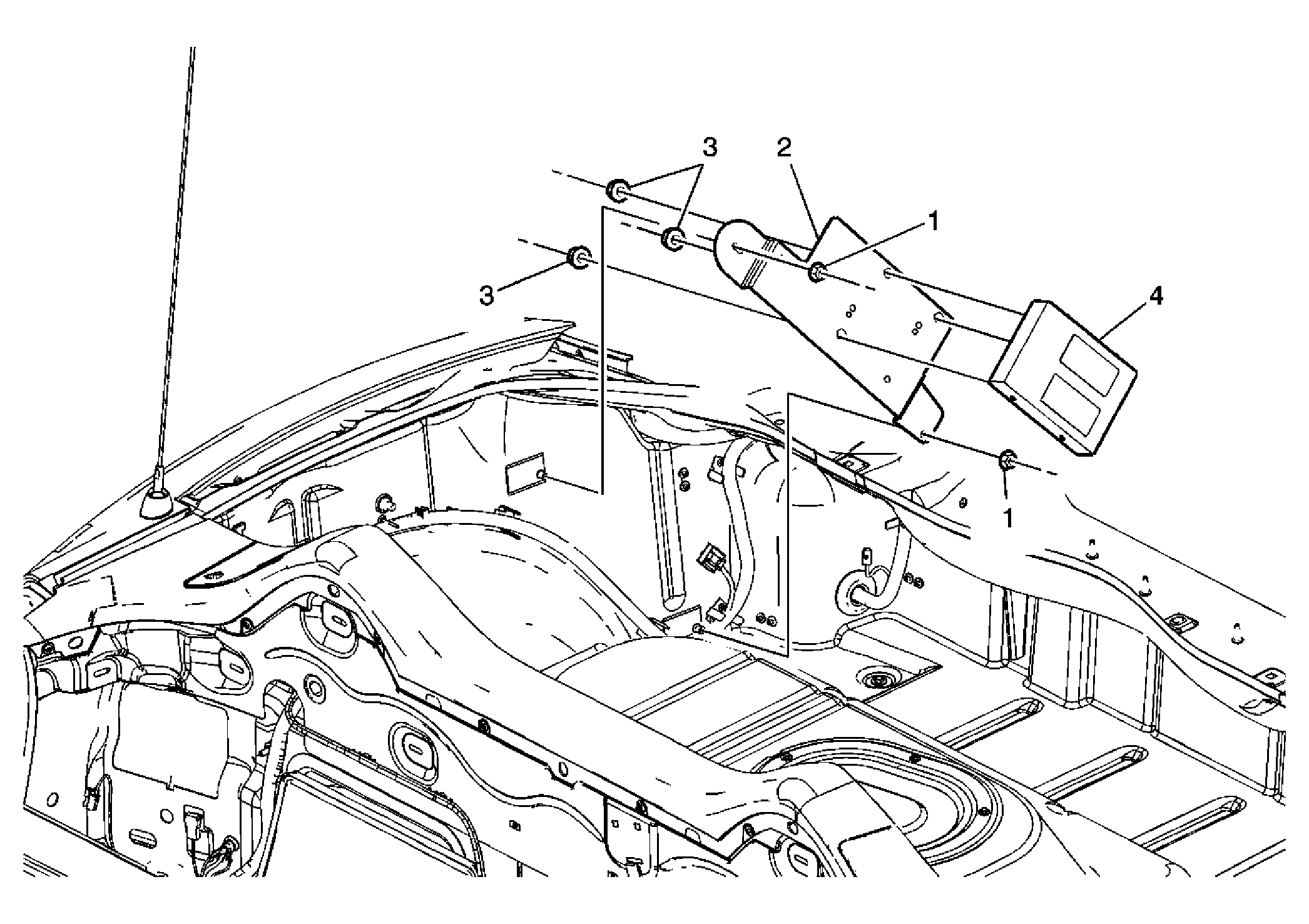 3
2
1
3
4
1