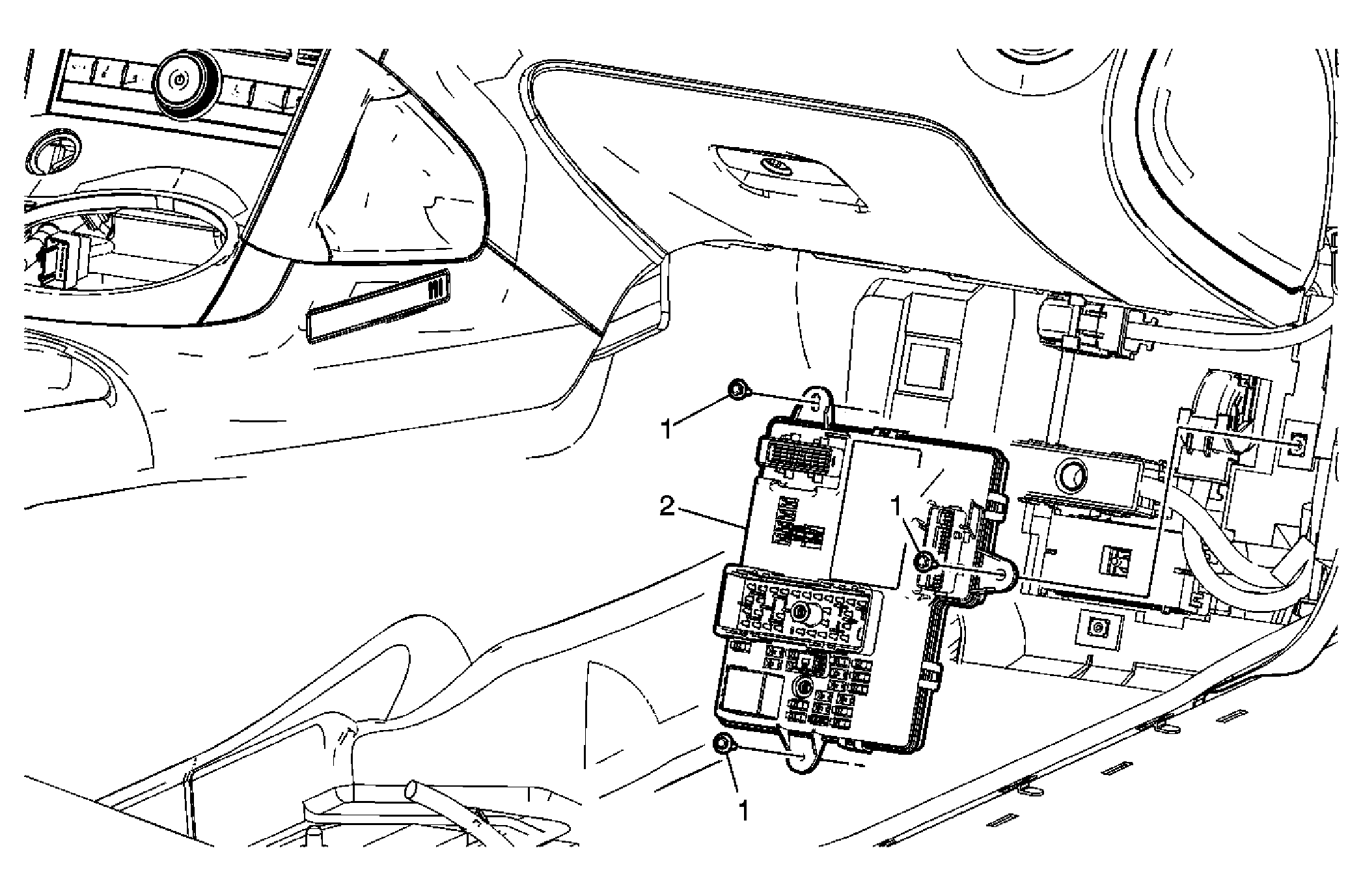 1
2
1
1