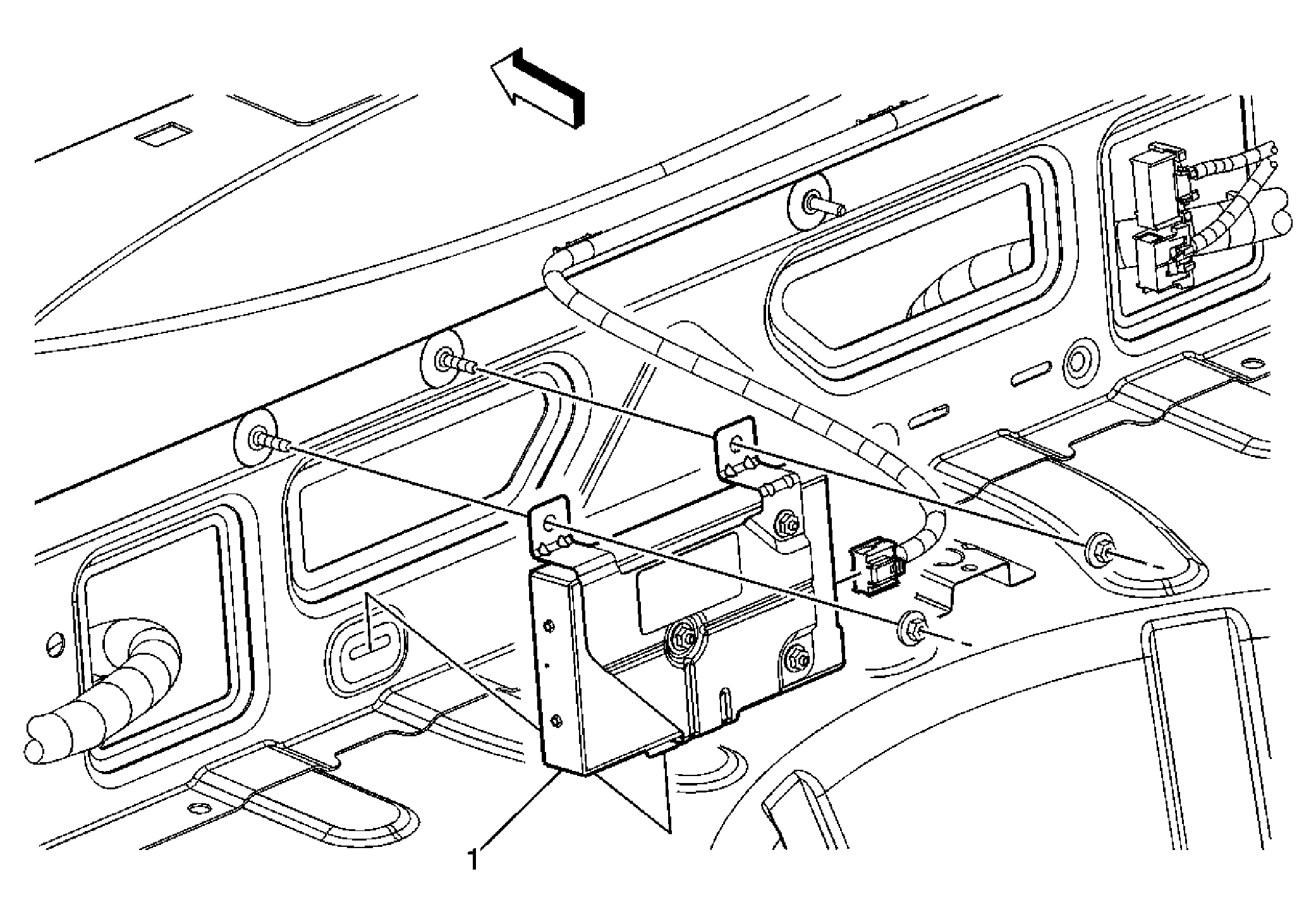 1