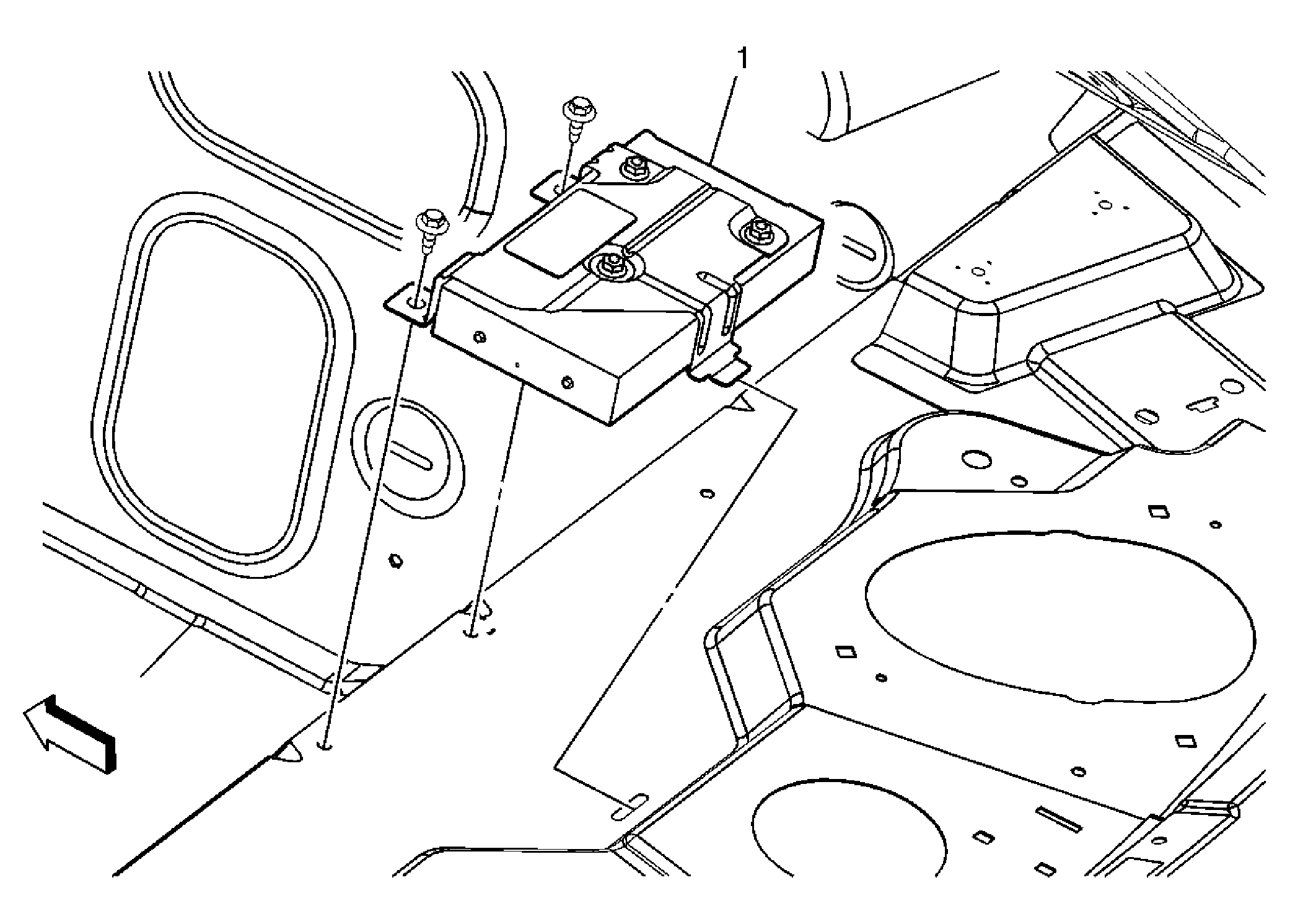 1