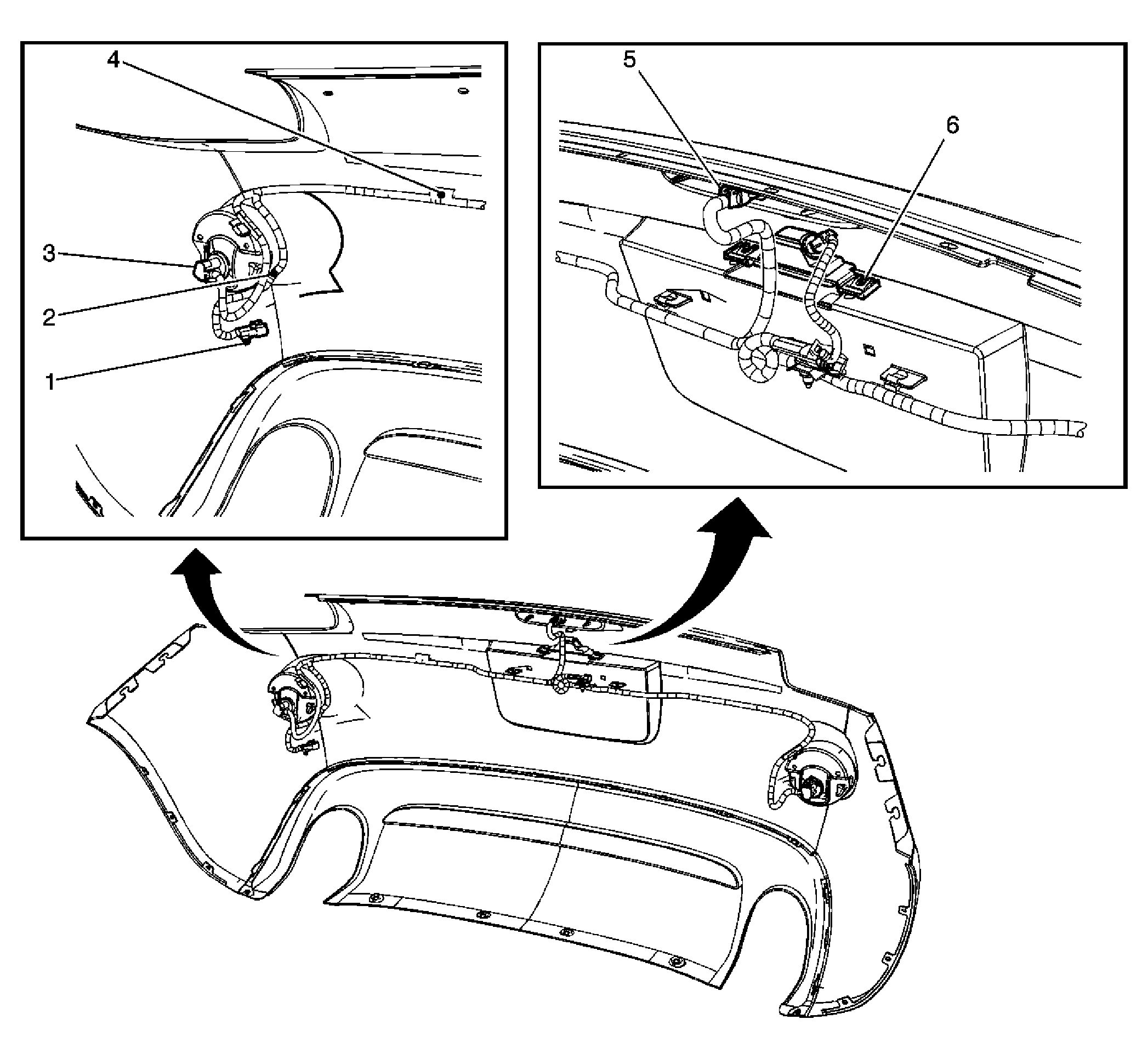 4
3
2
1
5
6