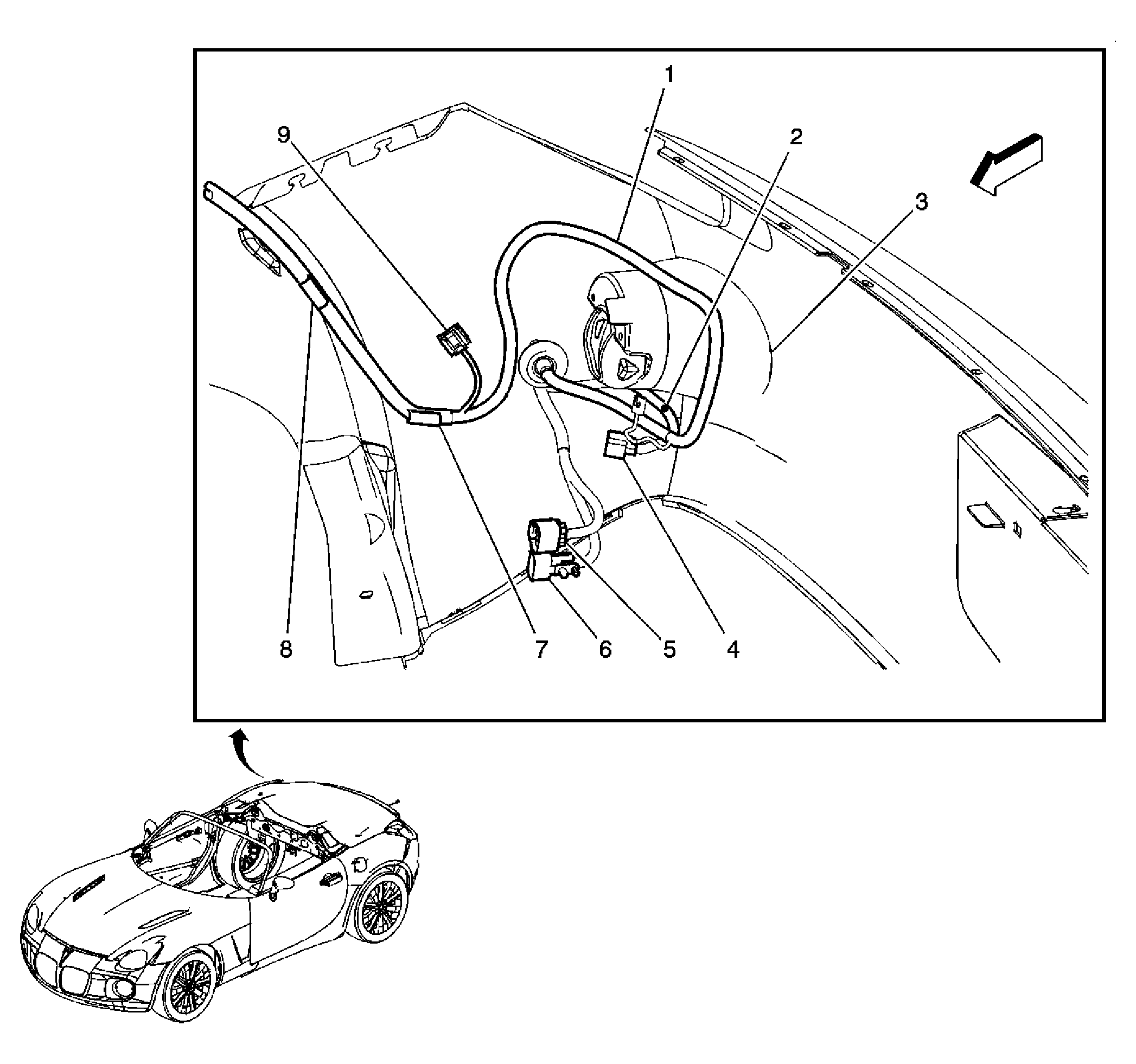 1
9
2
3
8
7
6
5
4