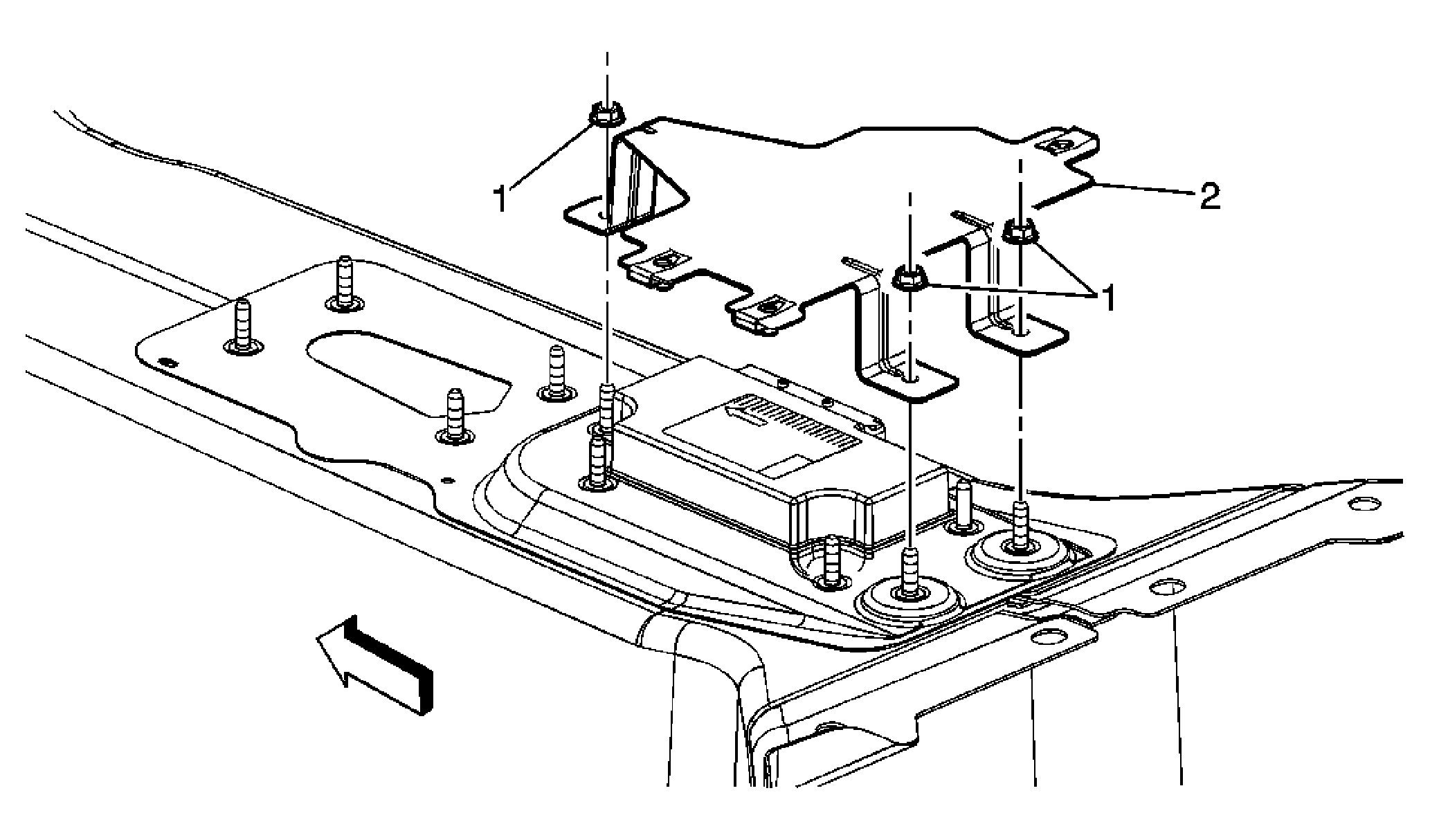 1
2
1