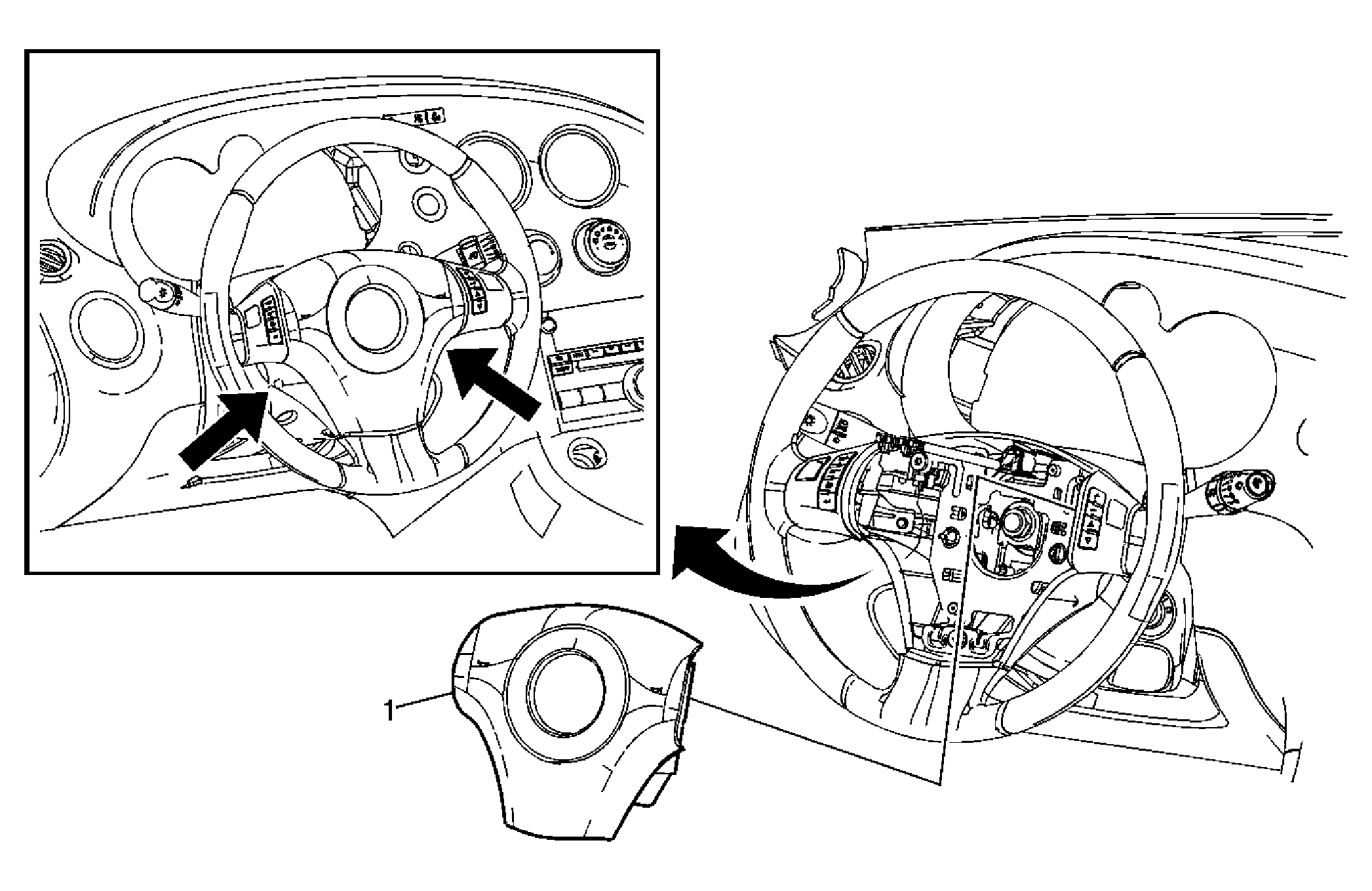 1