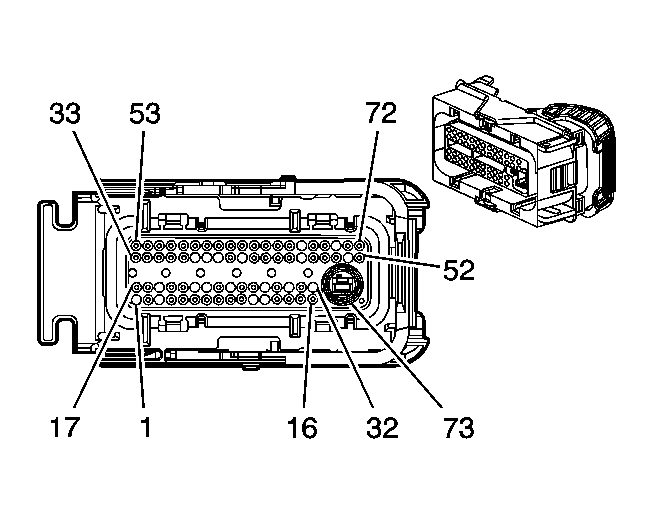 33
53
72
52
17
1
16
32
73