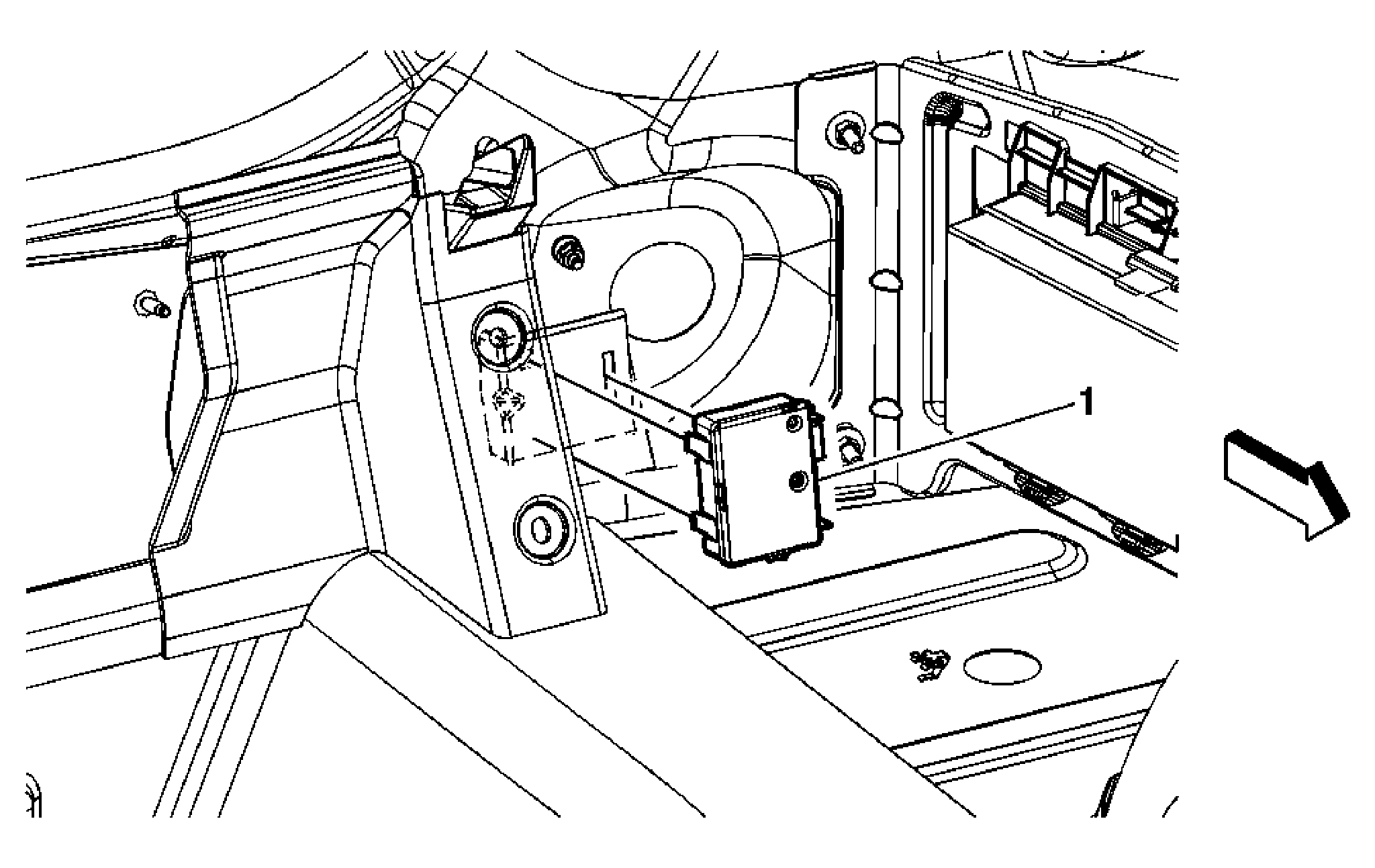 1