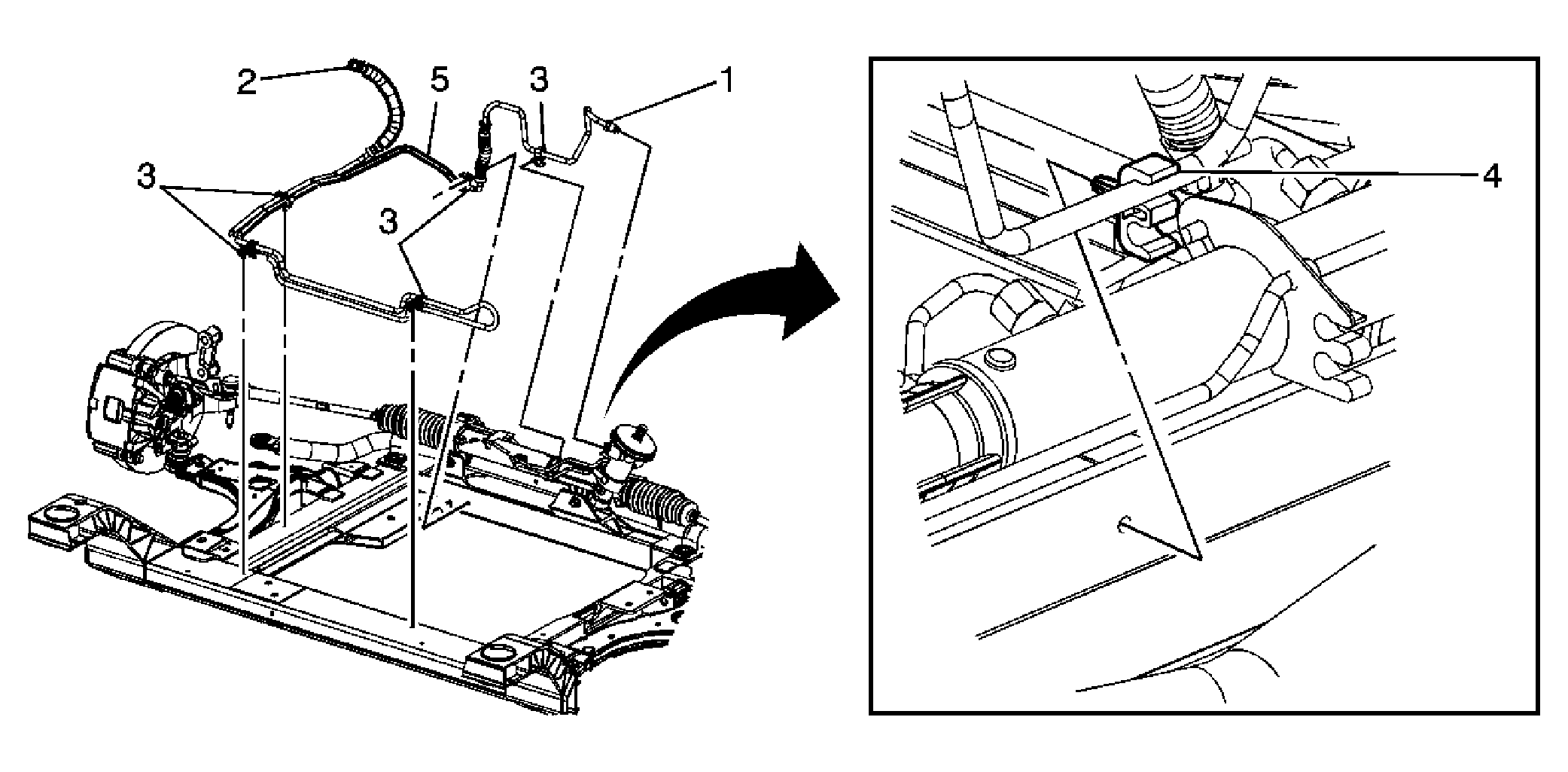 2
5
3
1
3
3
4