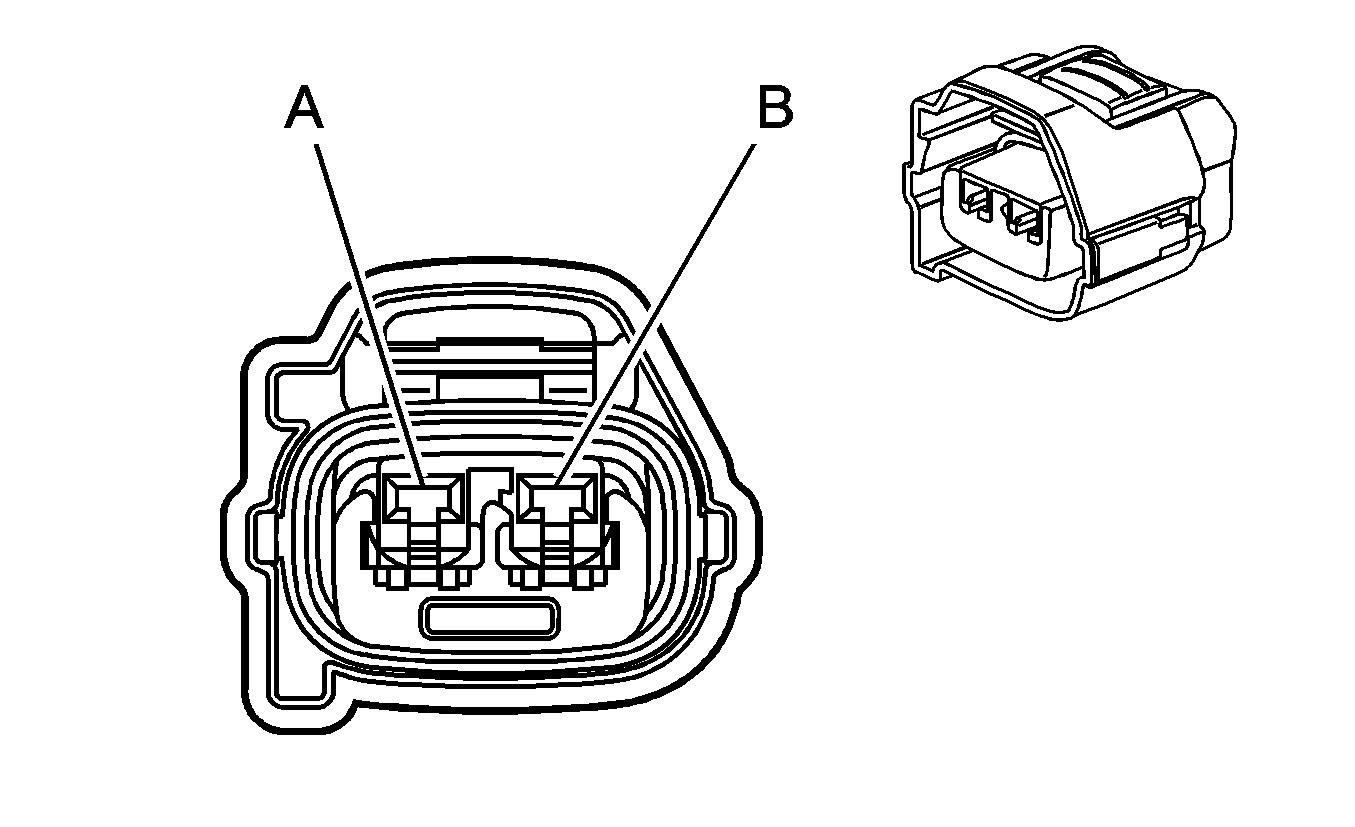 A

B