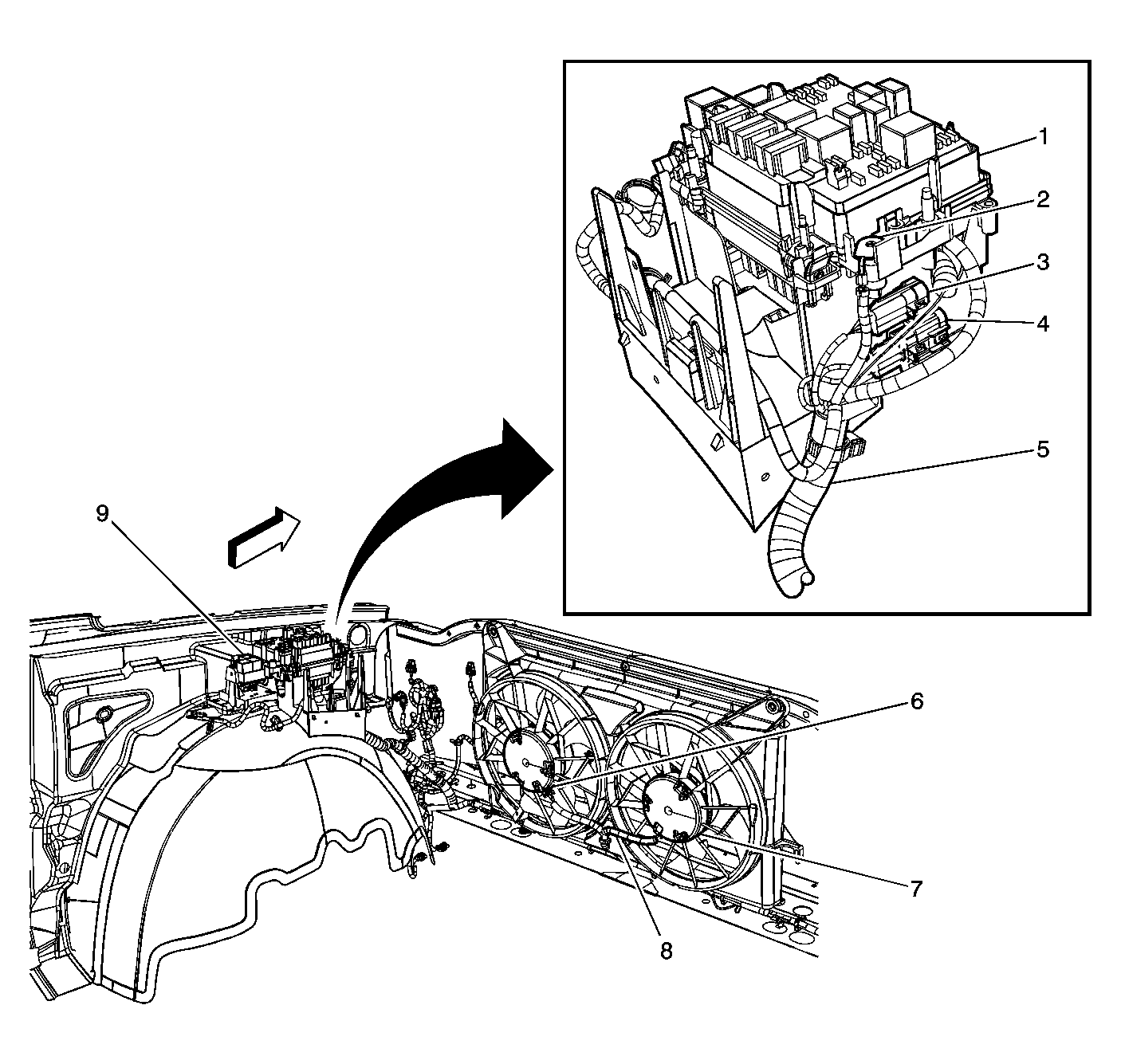 1
2
3
4
5
9
6
7
8