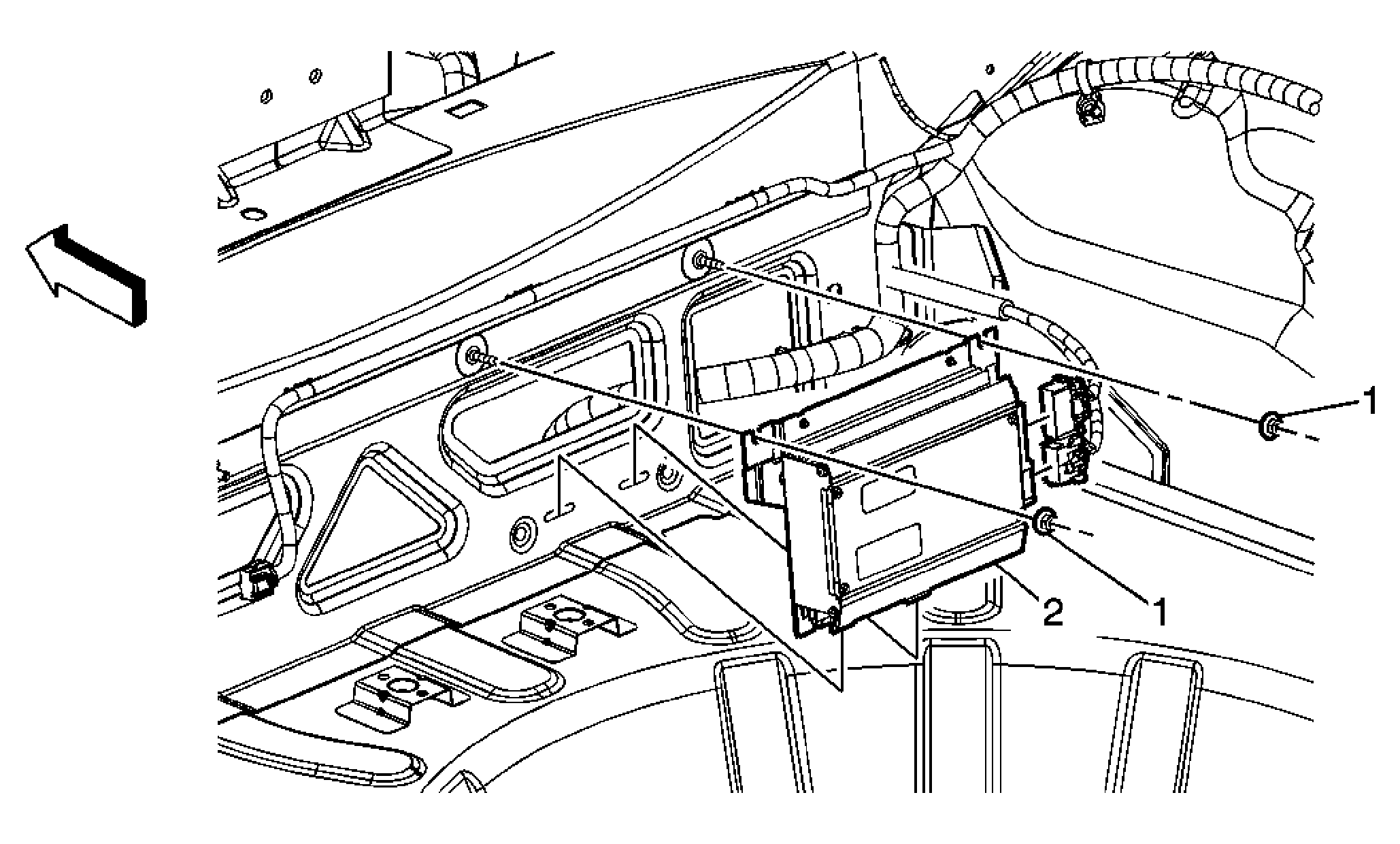 1
2
1