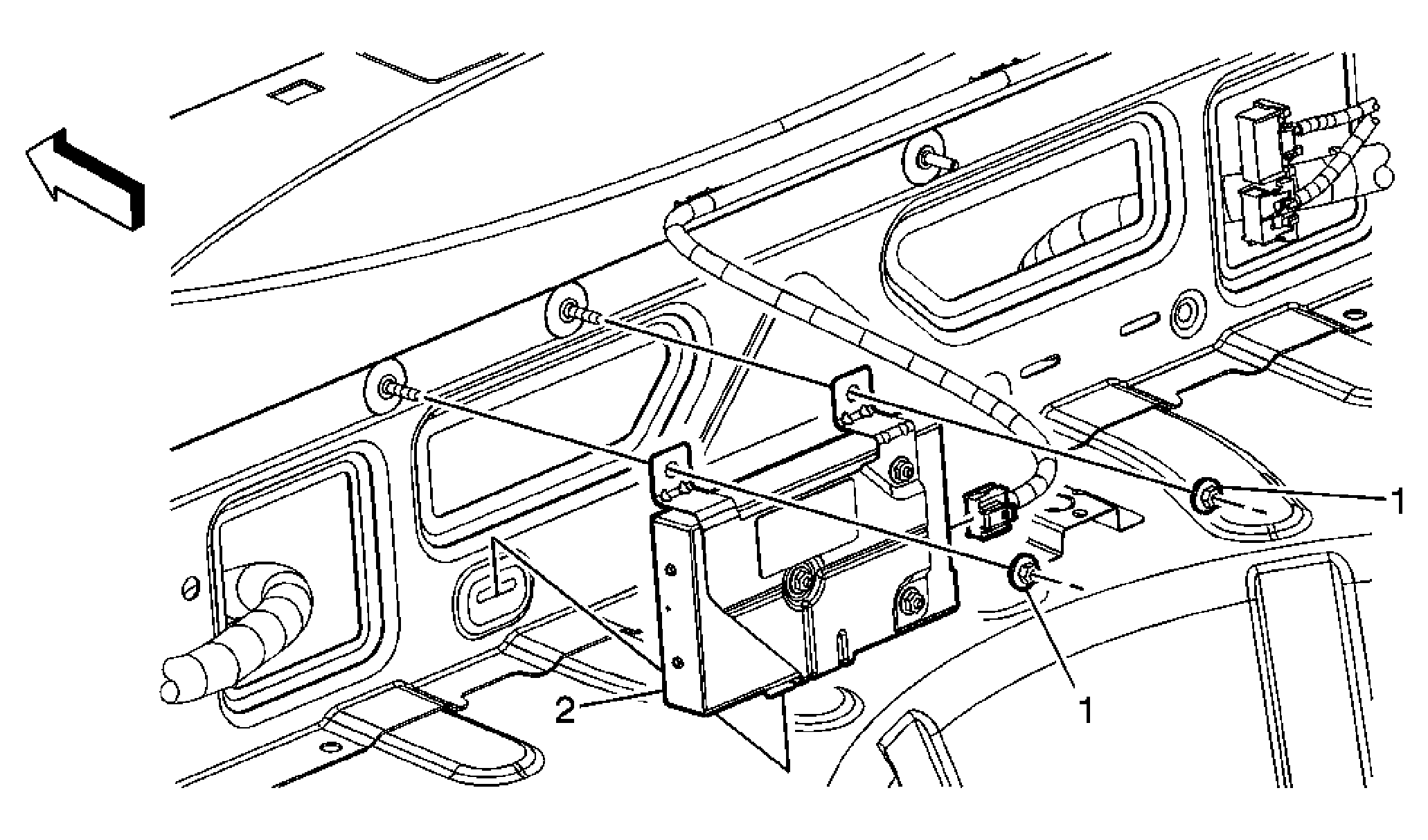 1
2
1