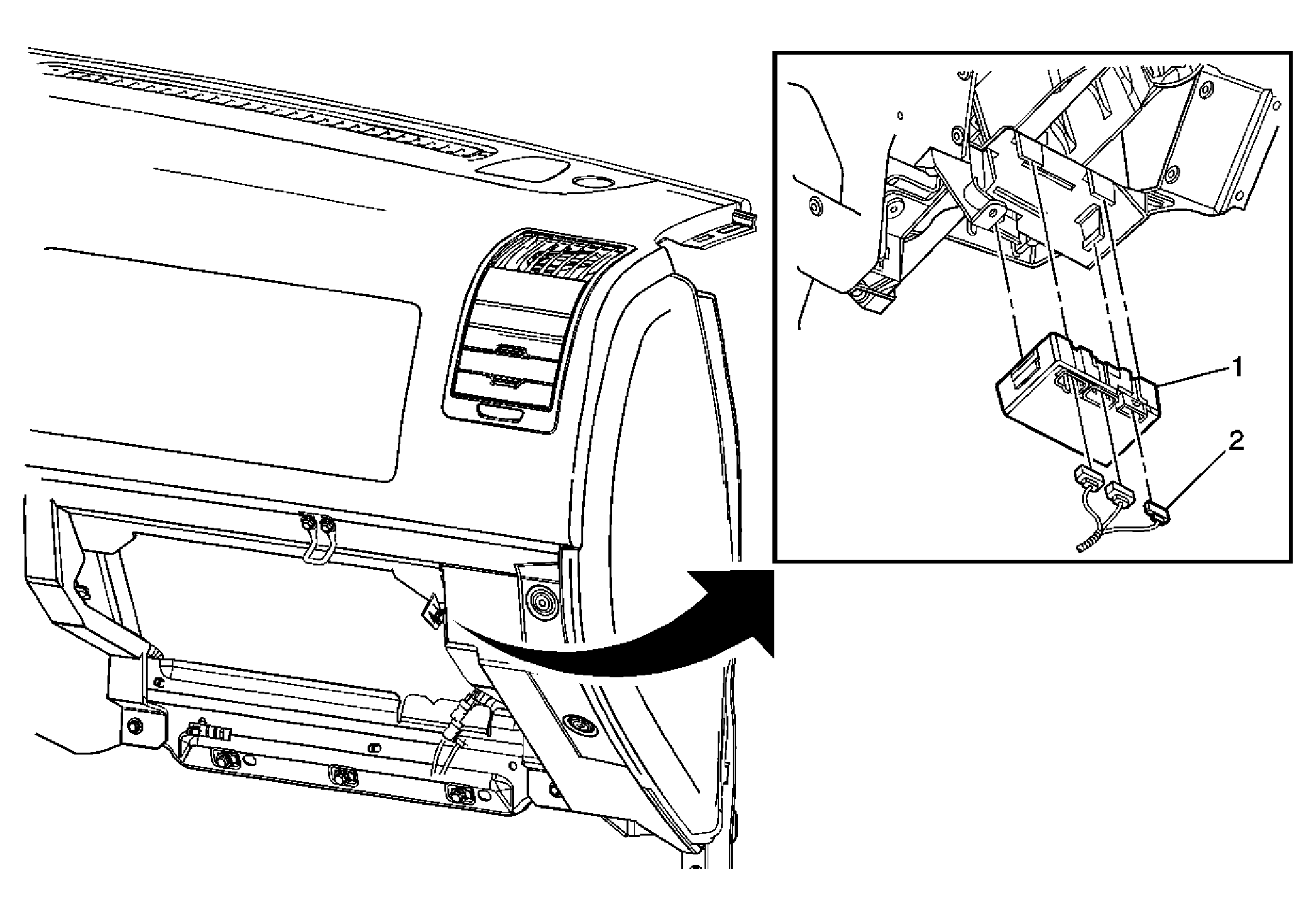 1
2