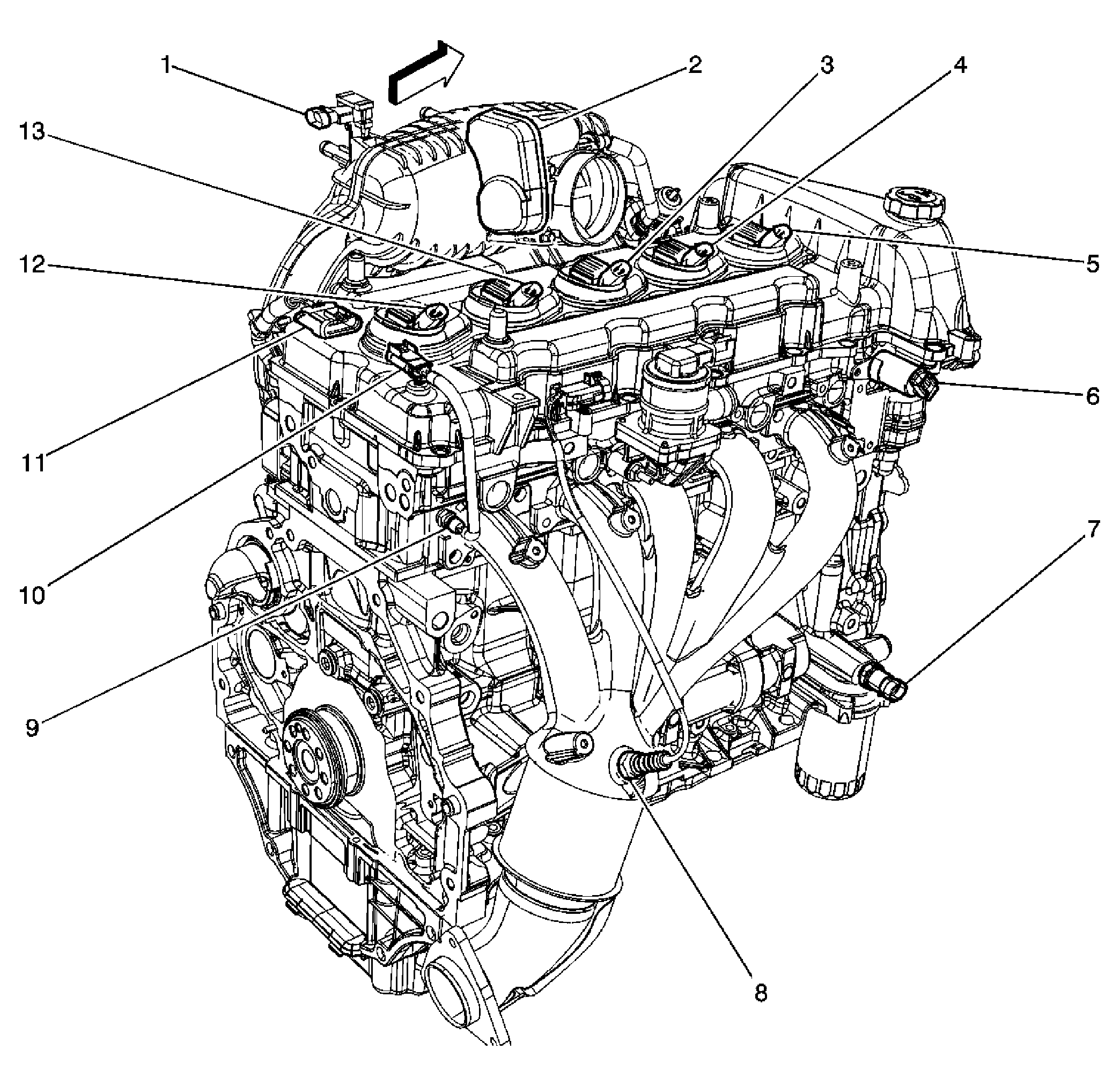 1
2
3
4
13
12
5
6
11
10
7
9
8