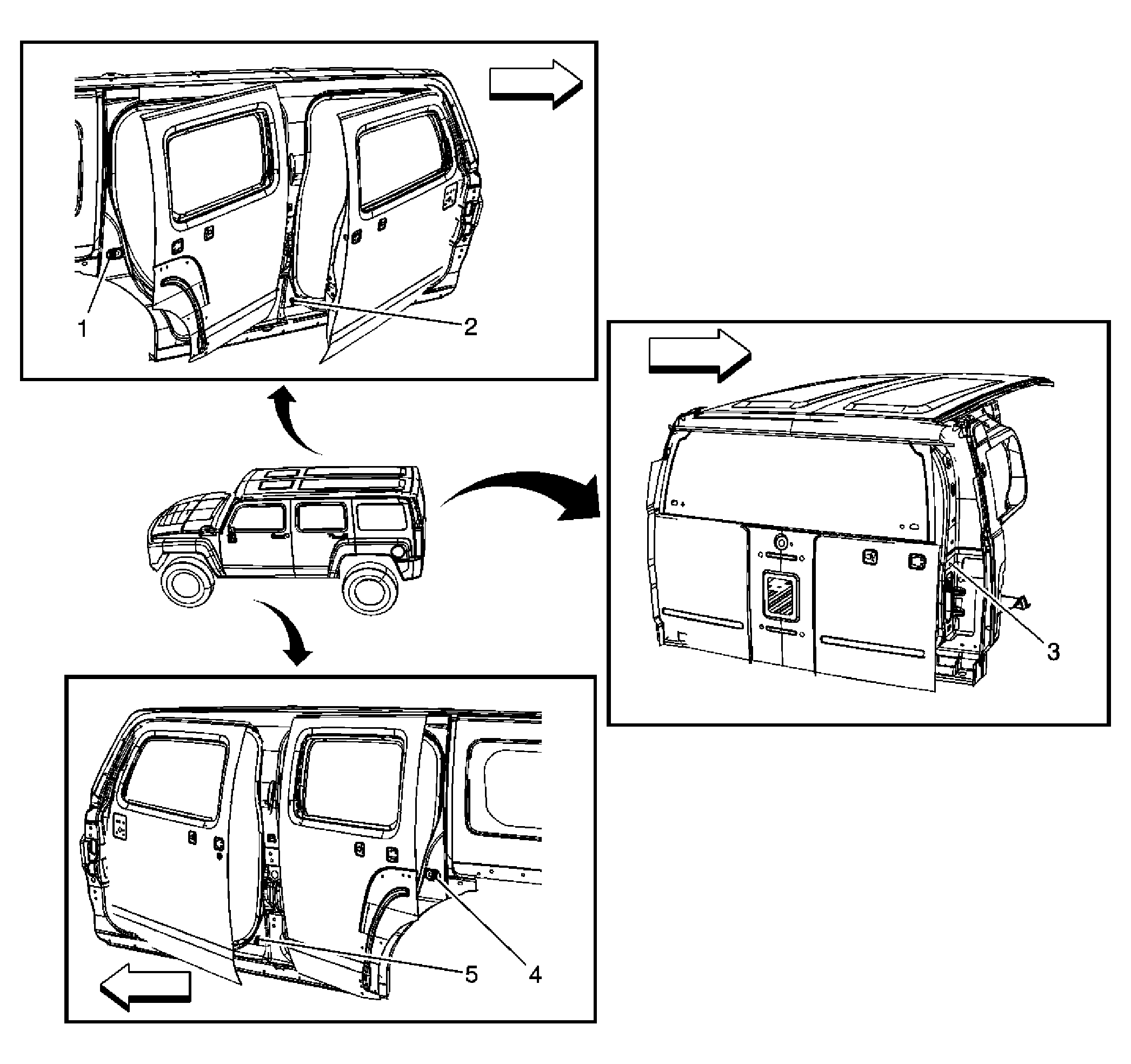 1
2
3
5
4