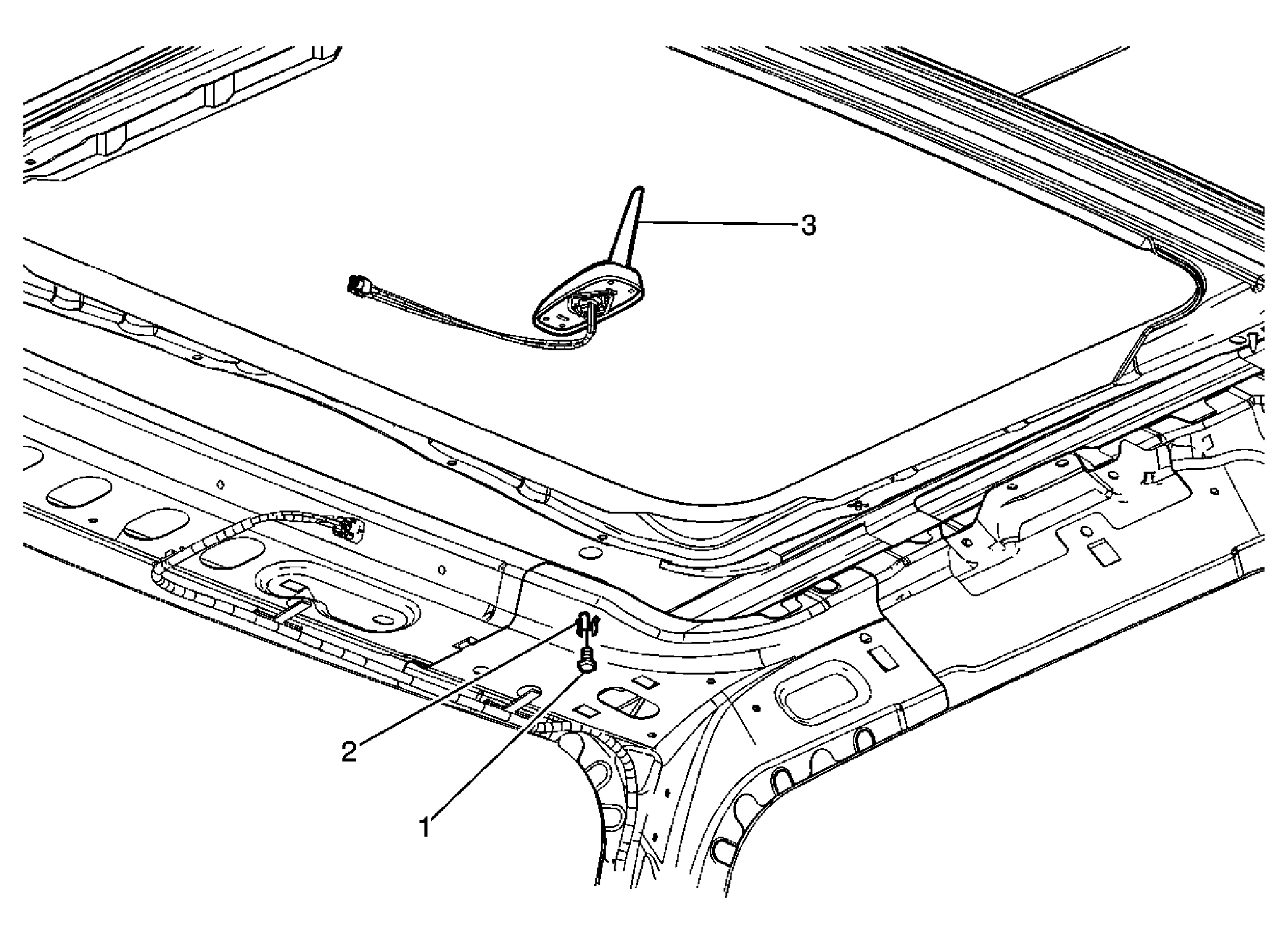 3

2

1