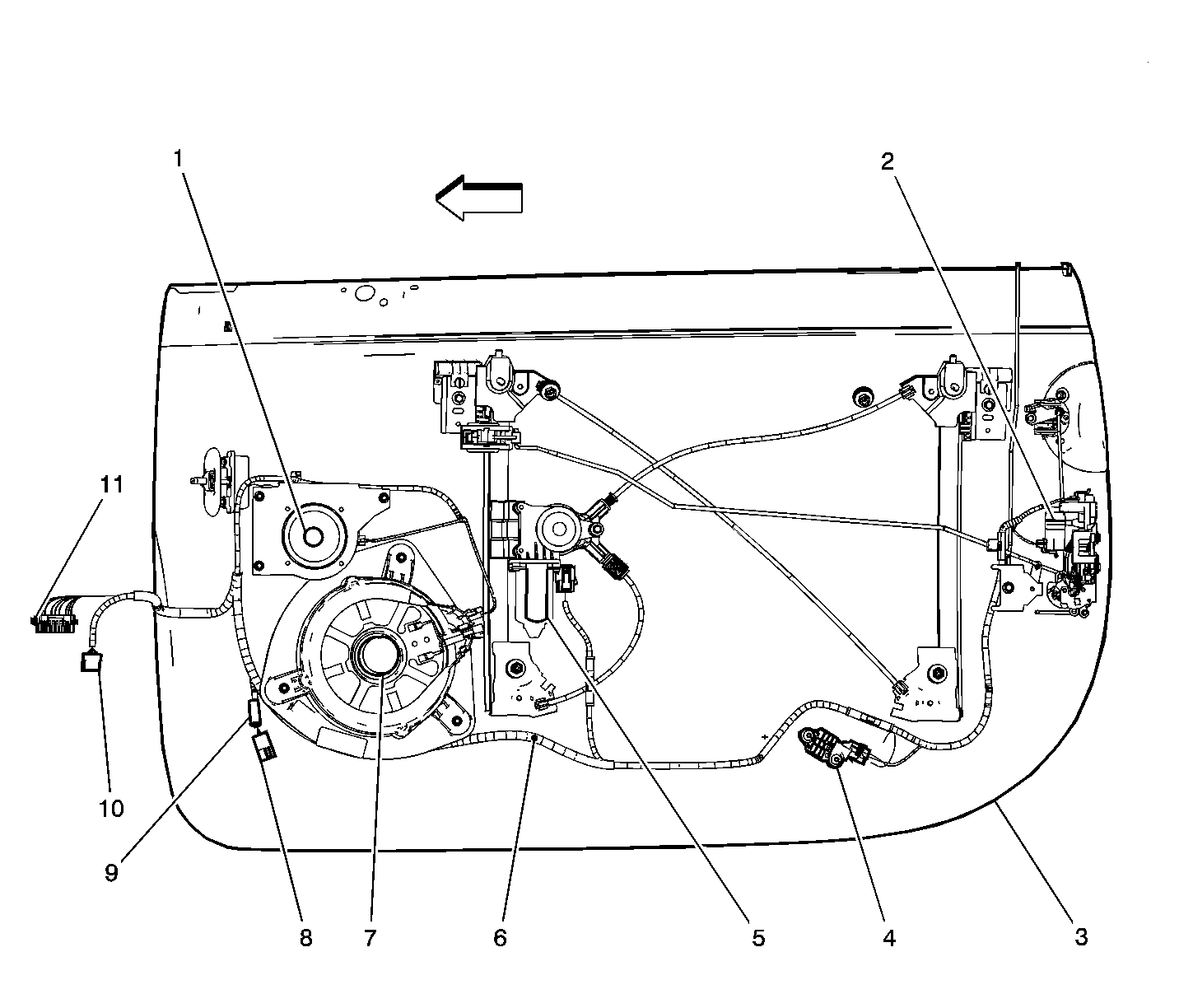 1
2
11
10
9
8
7
6
5
4
3