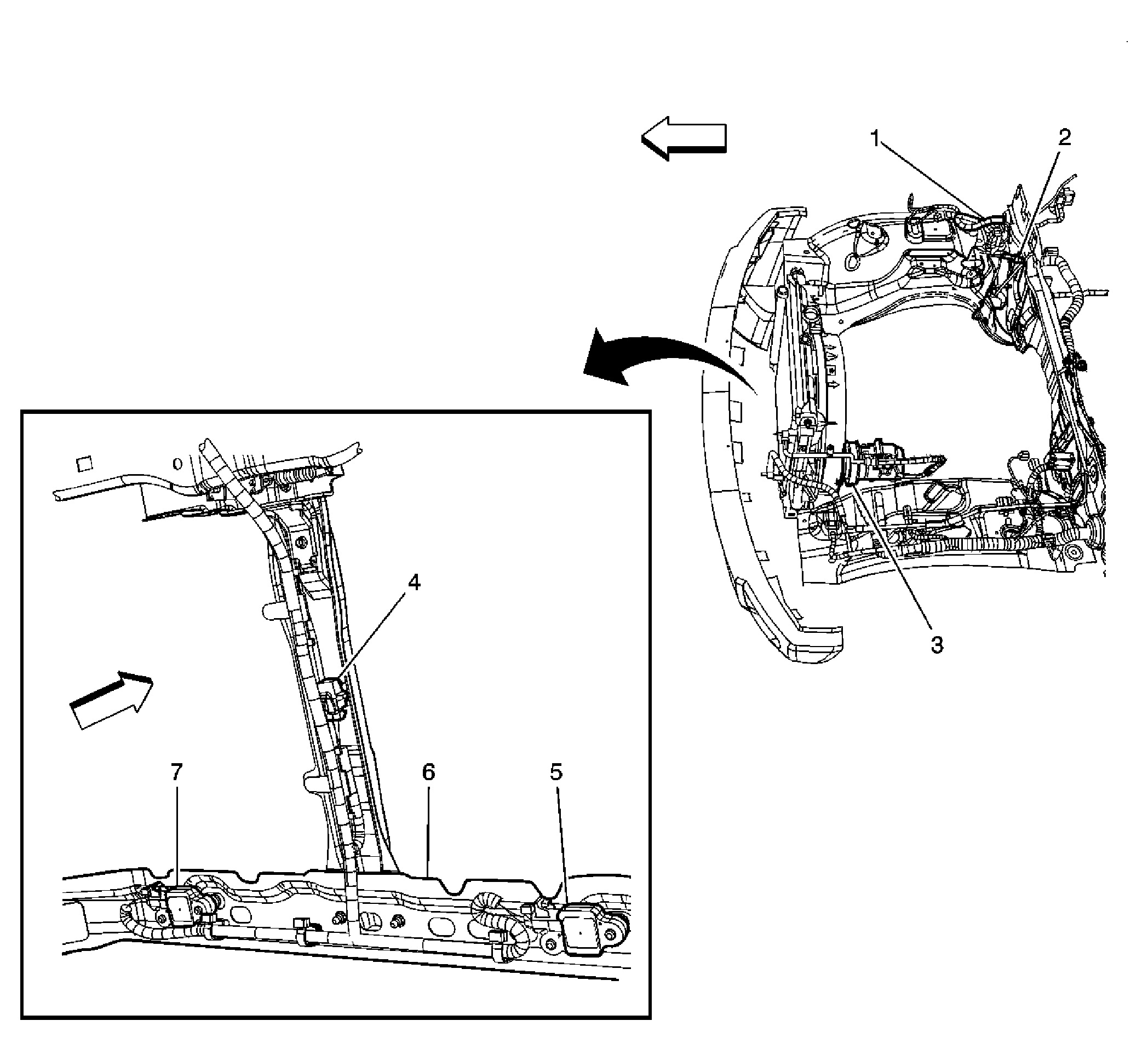 1
2
3
4
7
6
5