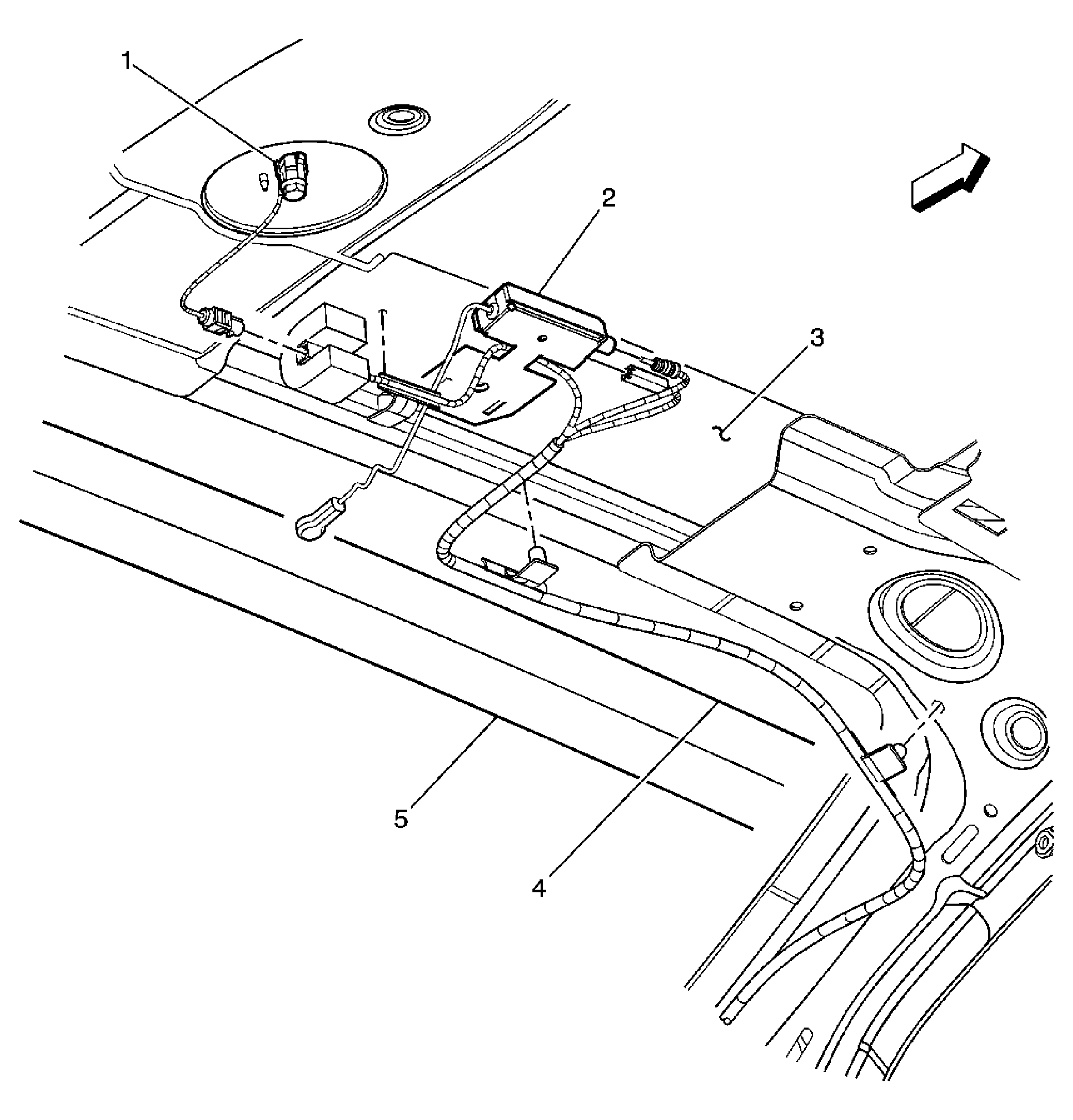 1
2
3
5
4